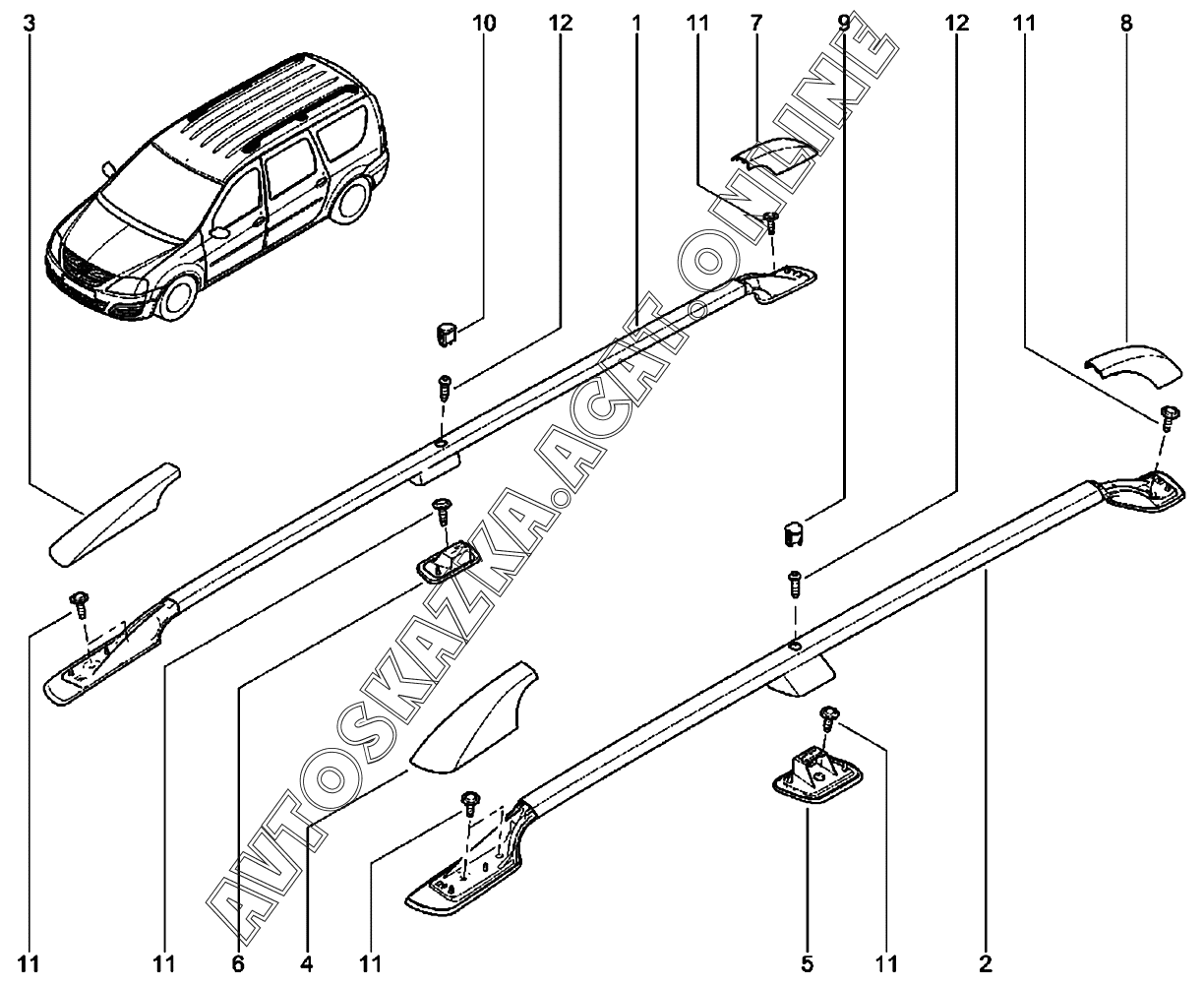 3
10
12
1
11
7
9
12
11
8

AVTOSKAZKA.ACAT.ONLINE

11
11
6
4
11
5
11
2