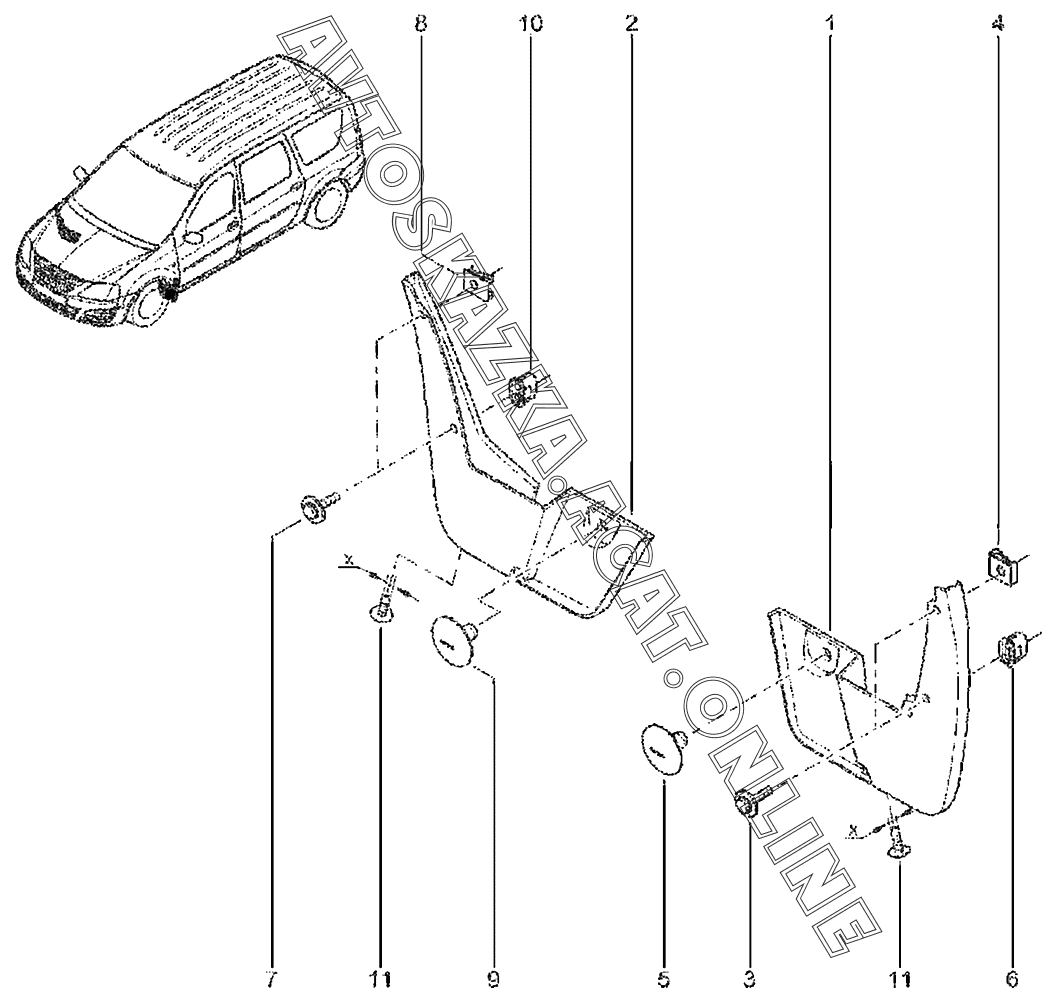 8
10
2
1
4
AVTOSKAZKA.ACAT.ONLINE
x
x
7
11
9
5
3
11
6