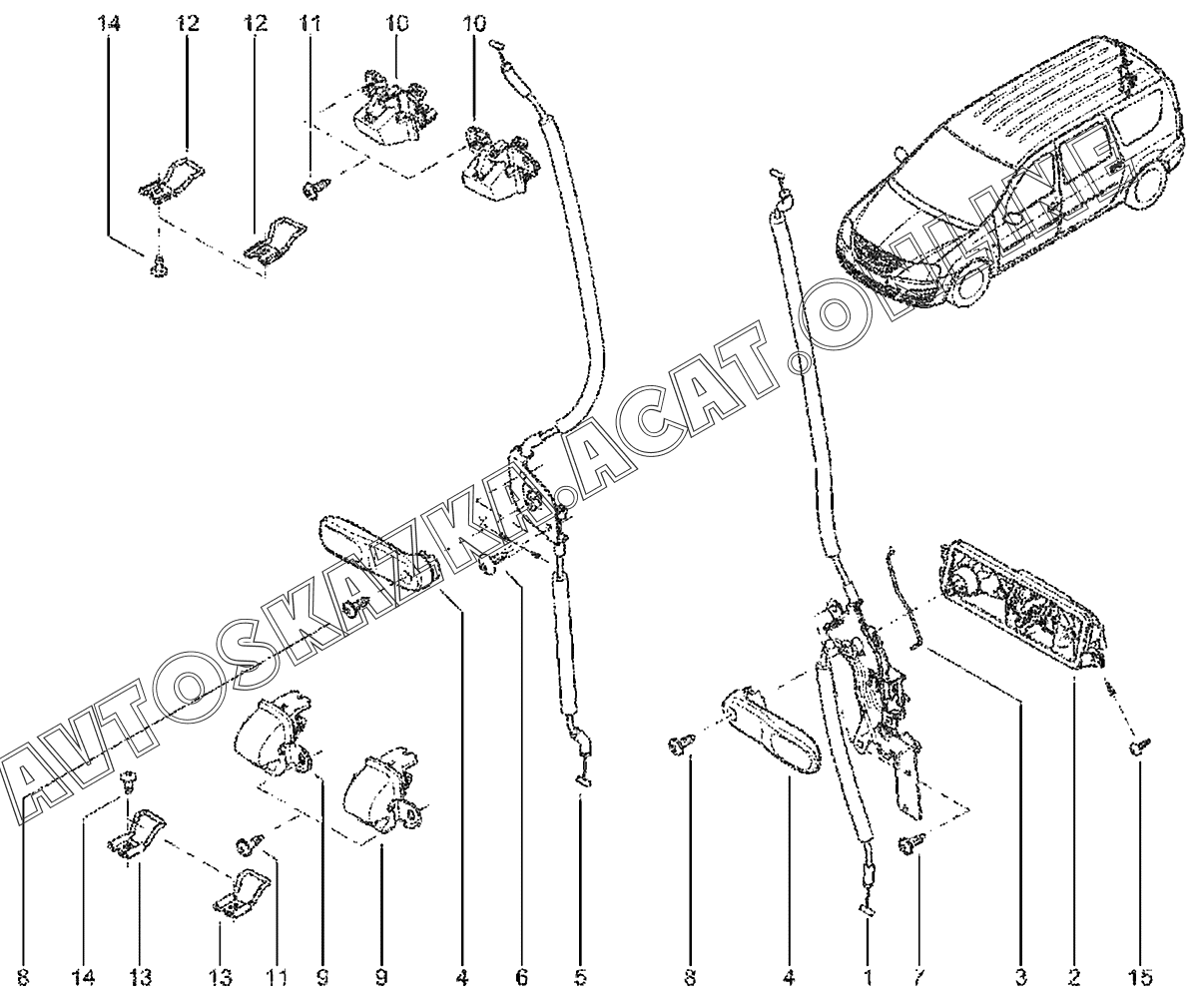 14 12 12 11 10 10

AVTOSKAZKA.ACAT.ONLINE

8 14 13 13 11 9 9 4 6 5 8 4 1 7 3 2 15