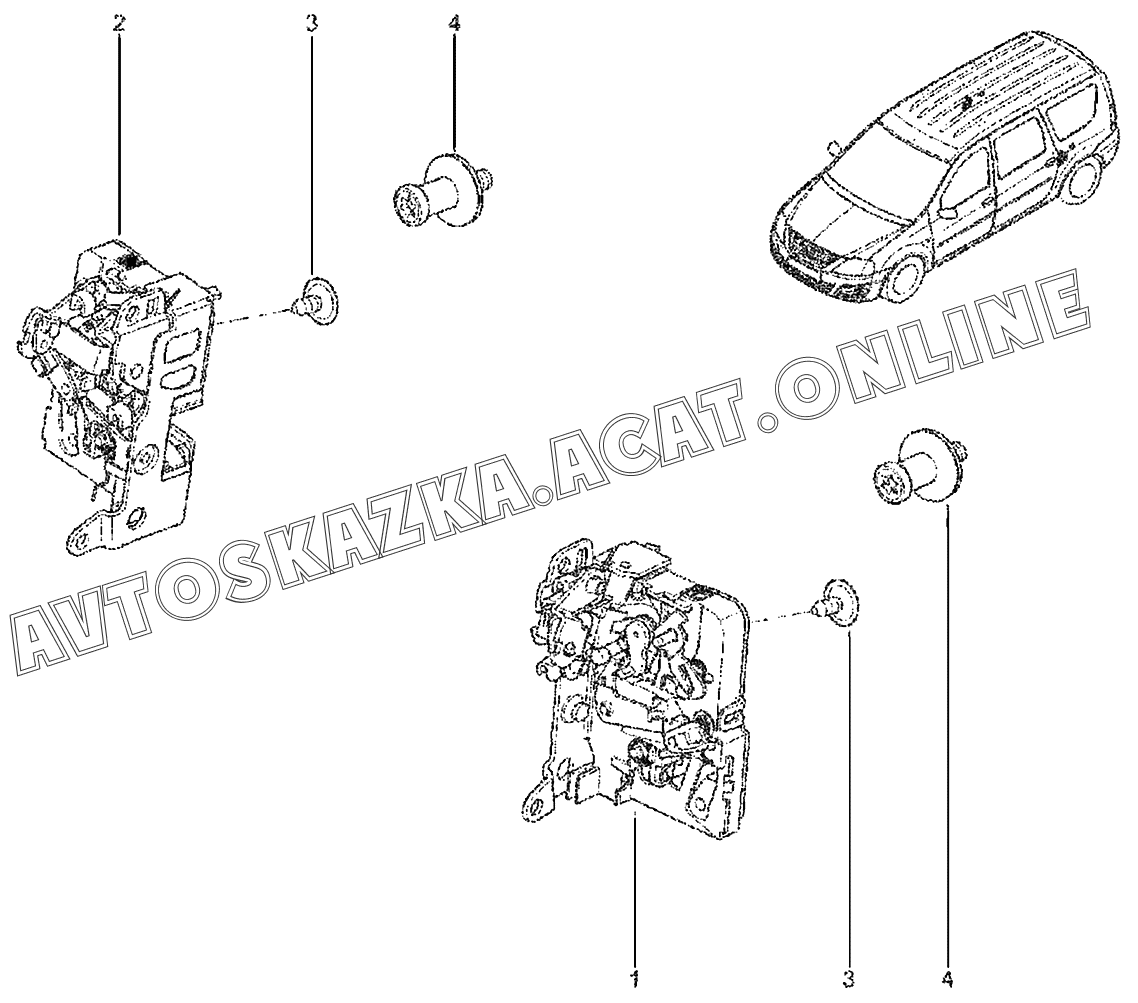 2
3
4
AVTOSKAZKA.ACAT.ONLINE
1
3
4