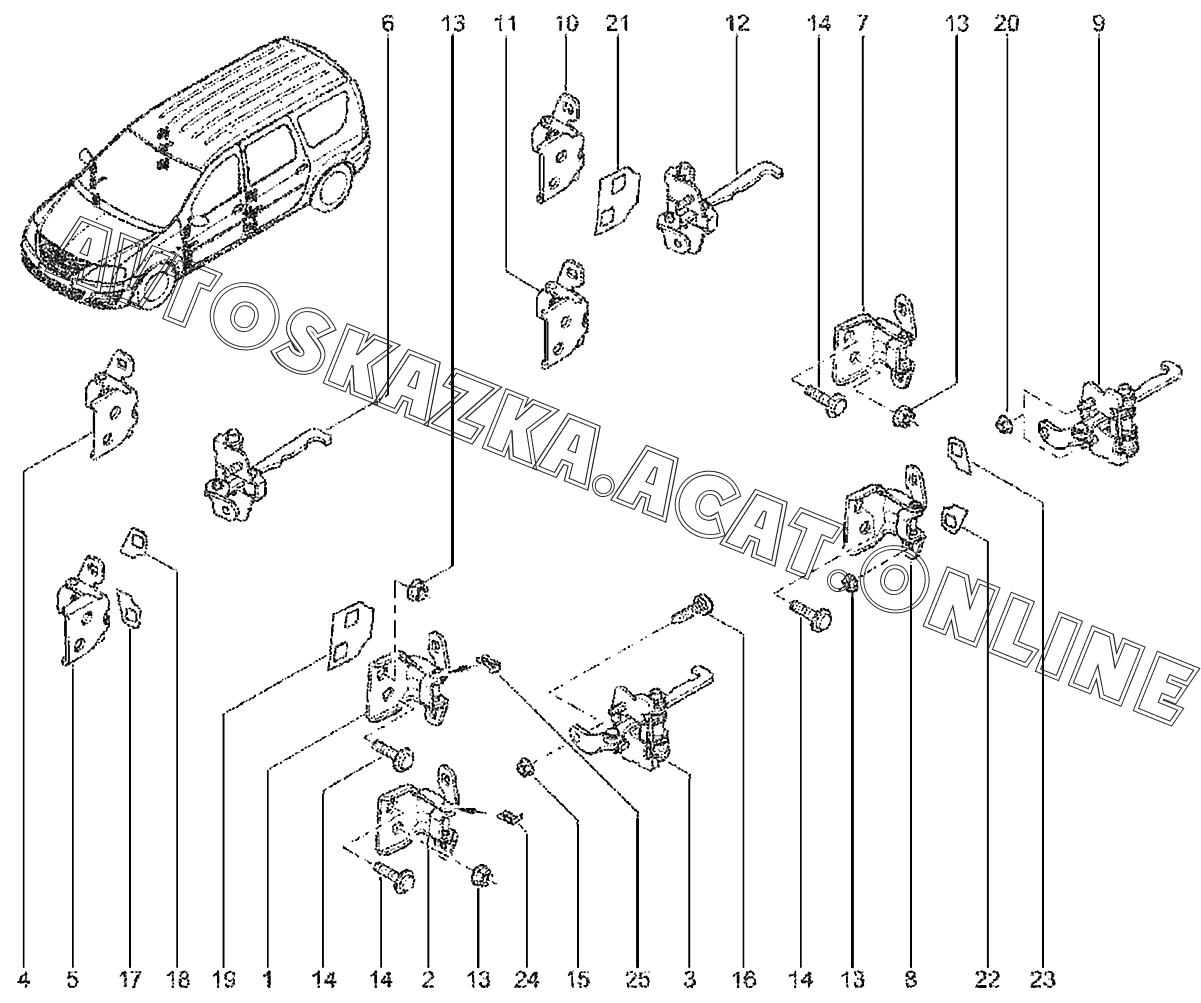 6 13 11 10 21 12 14 7 13 20 9

AVTOSKAZKA.ACAT.ONLINE

4 5 17 18 19 1 14 14 2 13 24 15 25 3 16 14 13 8 22 23