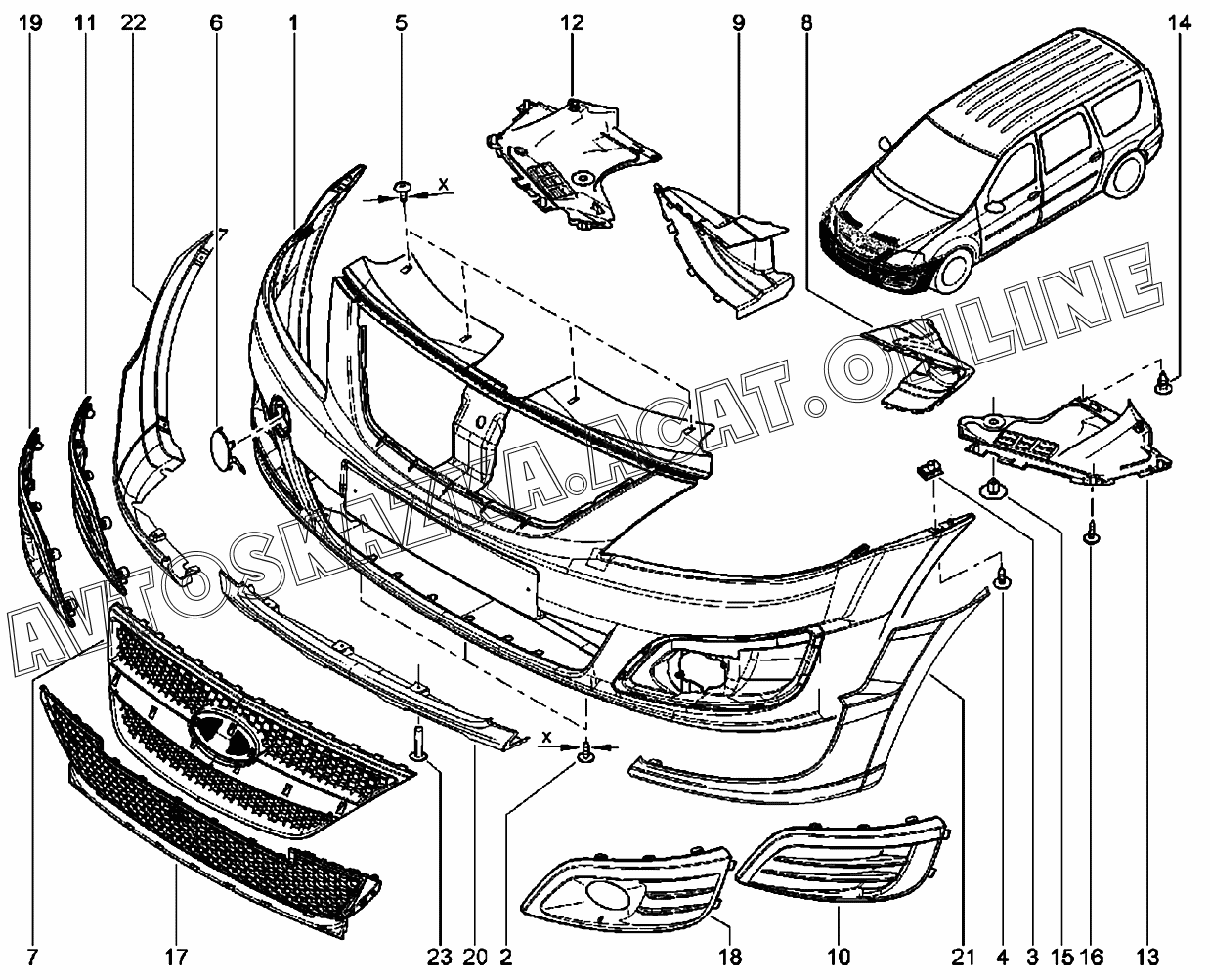 19 11 22 6 1 5 12 9 8 14

X

AVTOSKAZKA.ACAT.ONLINE

X

7 17 23 20 2 18 10 21 4 3 15 16 13