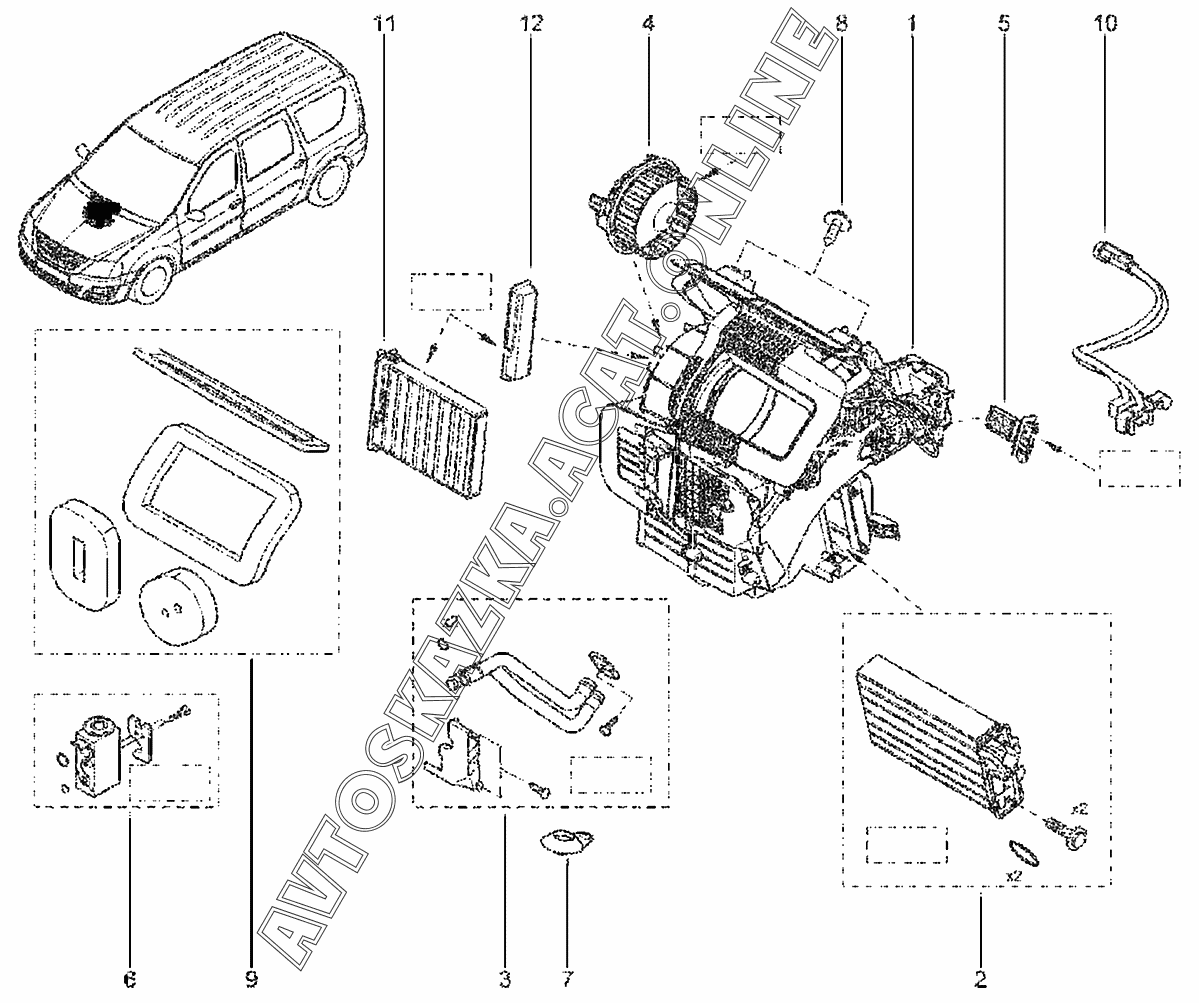 11 12 4 8 1 5 10

AVTOSKAZKA.ACAT.ONLINE

x2

x2

6 9 3 7 2