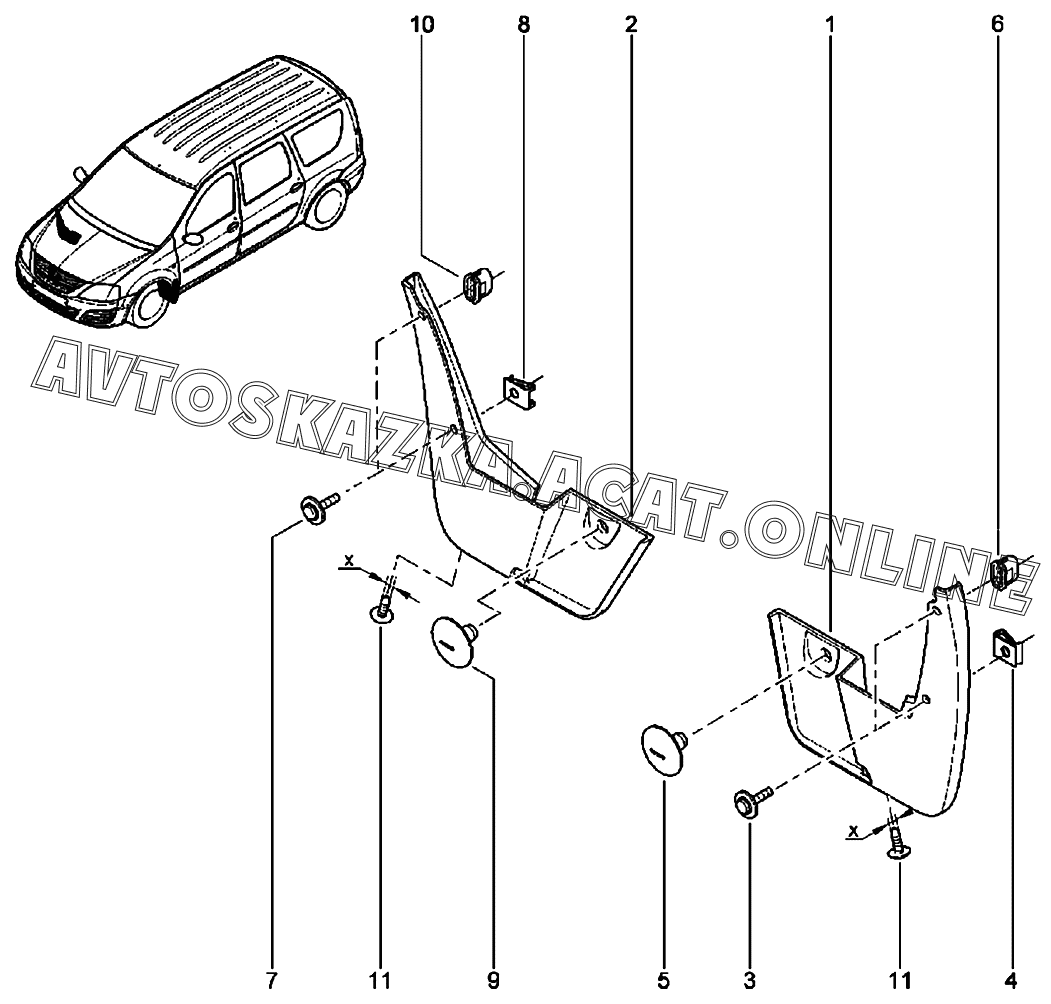 10 8 2 1 6

AVTOSKAZKA.ACAT.ONLINE

x

x

7 11 9 5 3 11 4