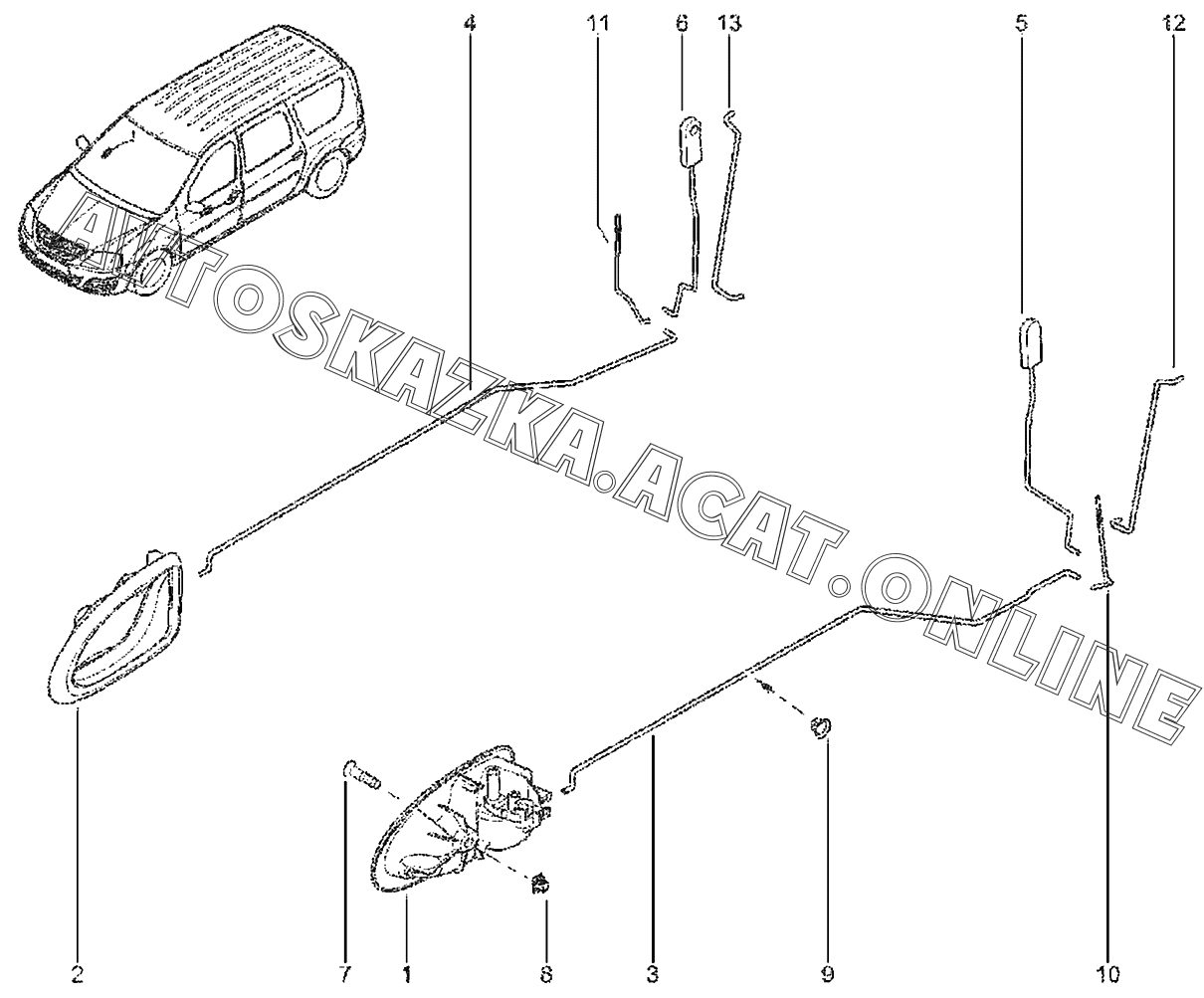 4
11
6
13
5
12
AVTOSKAZKA.ACAT.ONLINE
2
7
1
8
3
9
10