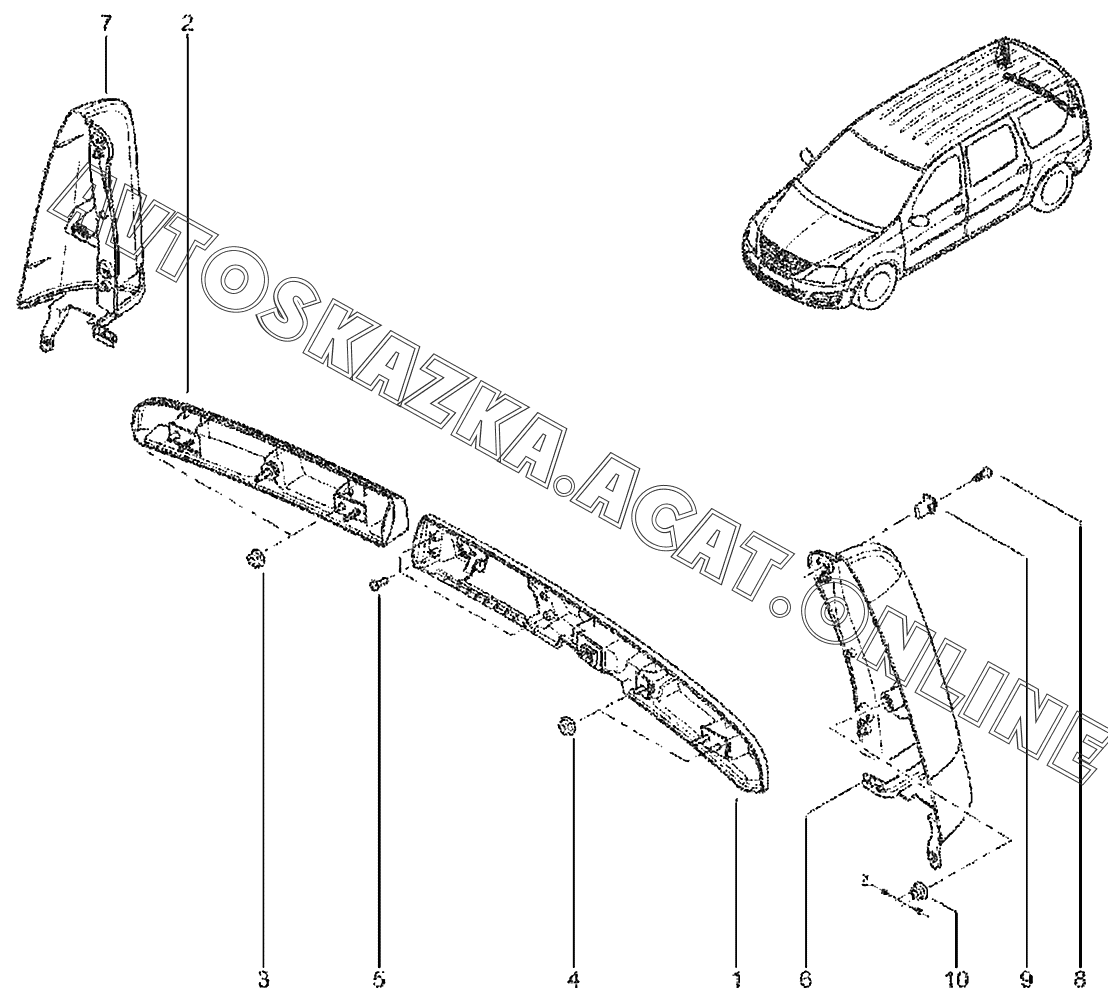 7
2
AVTOSKAZKA.ACAT.ONLINE
3
5
4
1
6
10
9
8