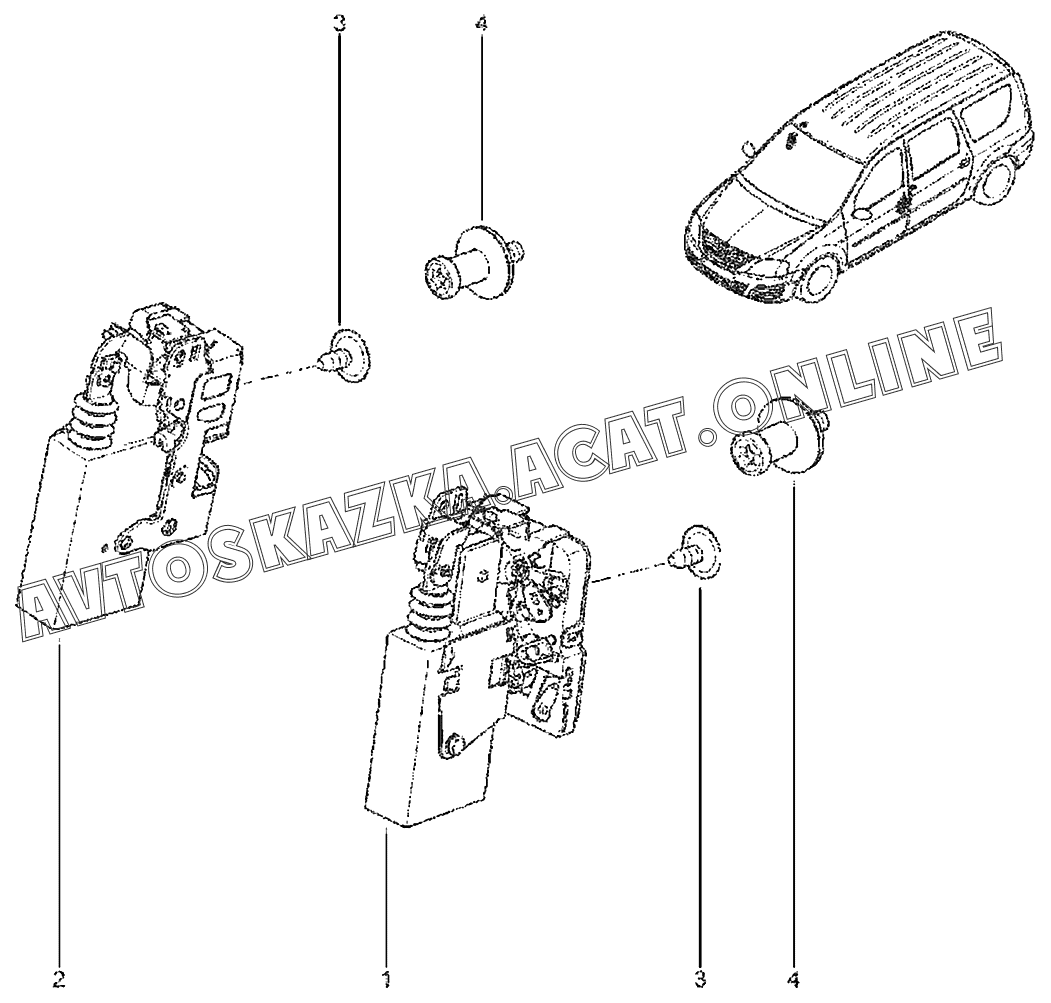 3
4
AVTOSKAZKA.ACAT.ONLINE
2
1
3
4