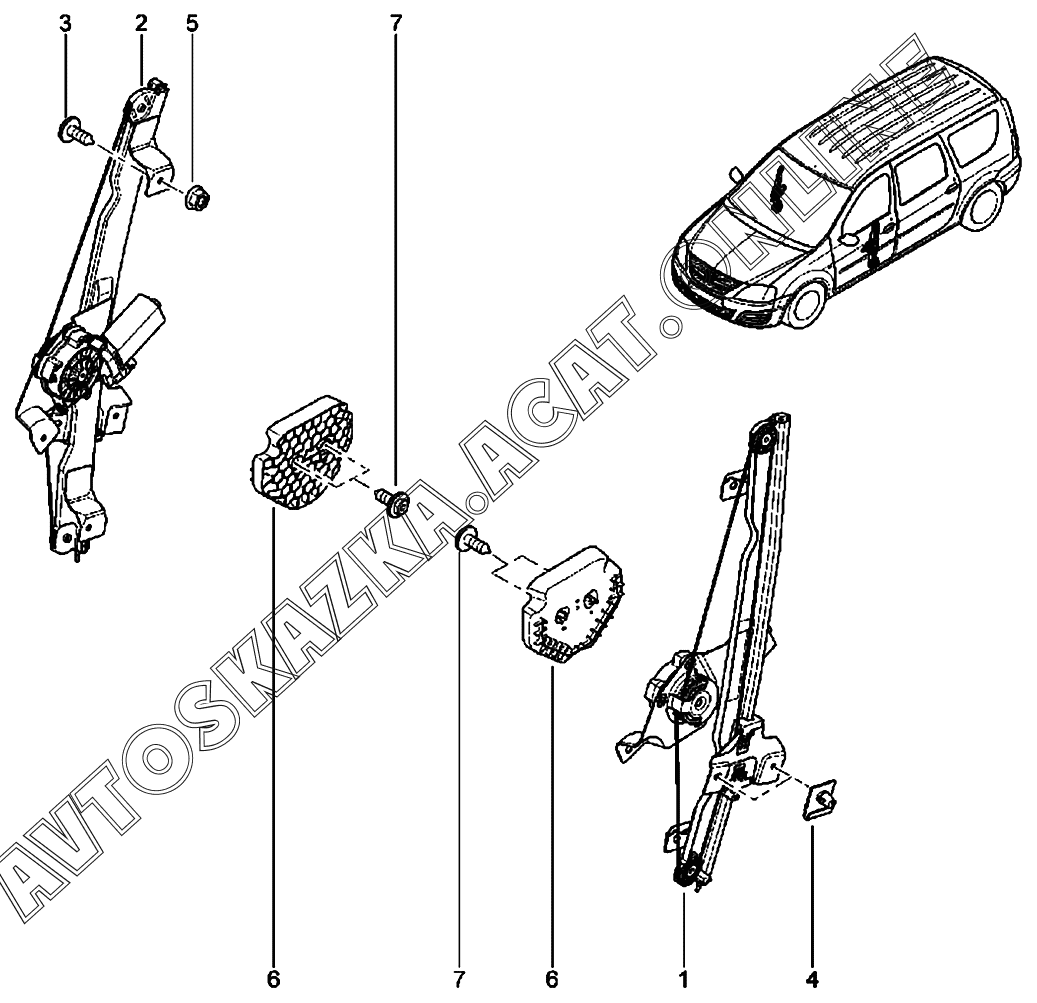 3 2 5

7

AVTOSKAZKA.ACAT.ONLINE

6

7

6

1

4