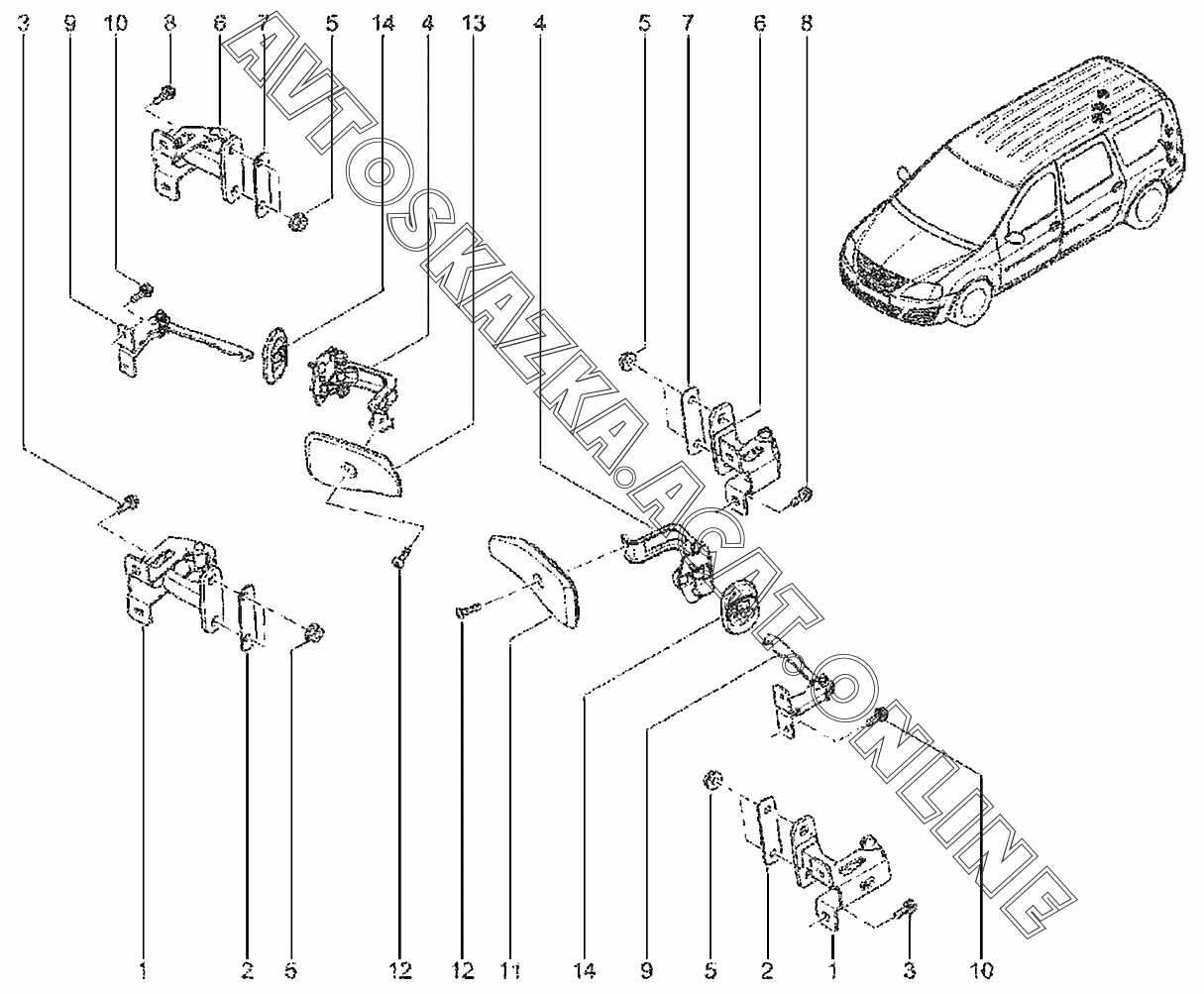 3 9 10 8 6 7 5 14 4 13 4 5 7 6 8

AVTOSKAZKA.ACAT.ONLINE

1 2 5 12 12 11 14 9 5 2 1 3 10