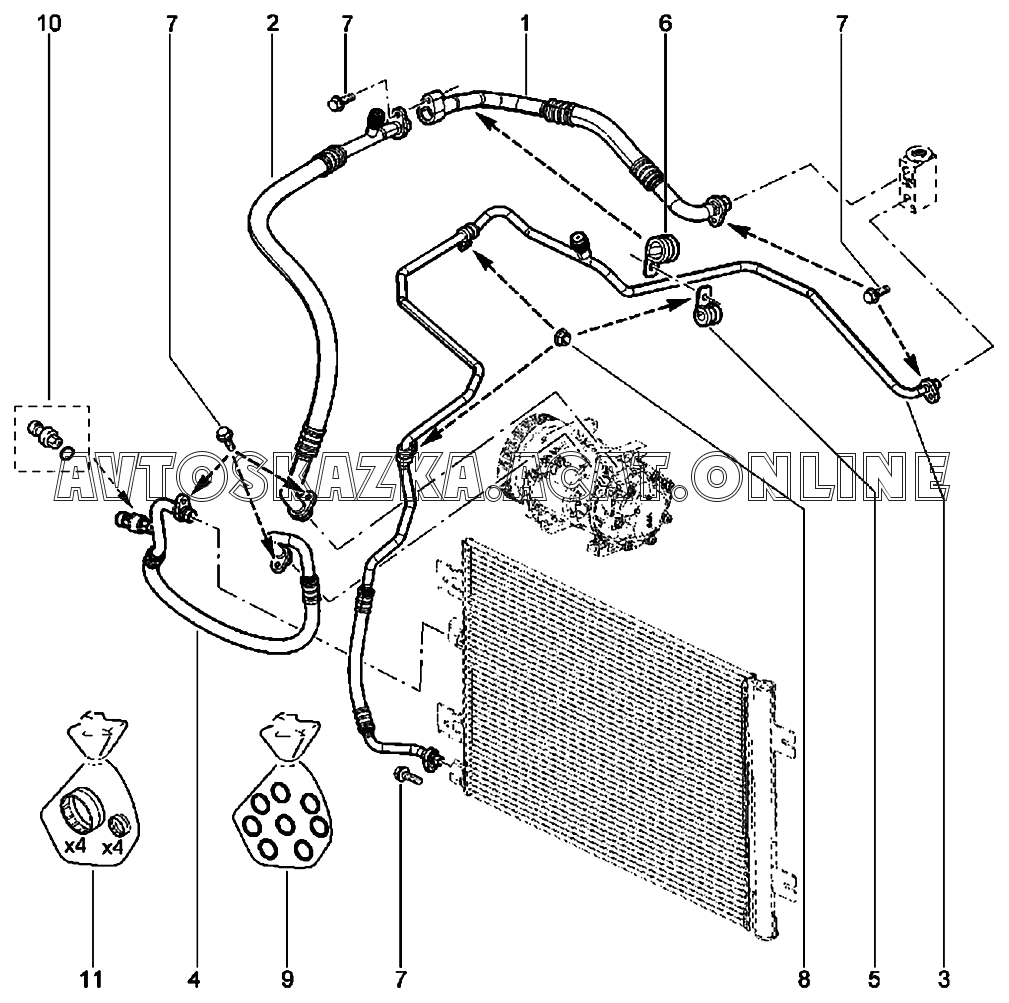 10
7
2
7
1
6
7
AVTOSKAZKA.ACAT.ONLINE
x4
x4
11
4
9
7
8
5
3