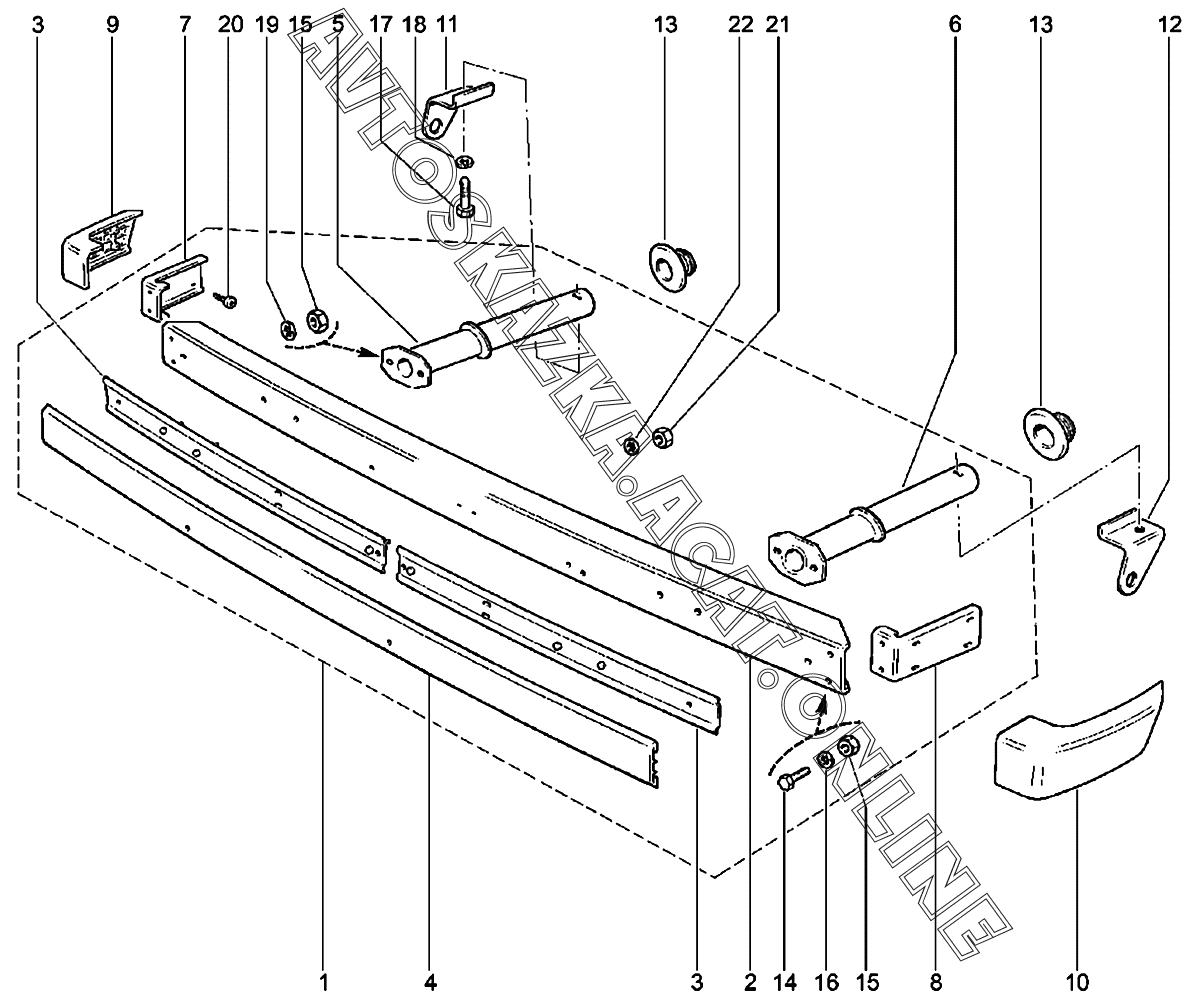 3 9 7 20 19 15 5 17 18 11 13 22 21 6 13 12

AVTOSKAZKA.ACAT.ONLINE

1 4 3 2 14 16 15 8 10