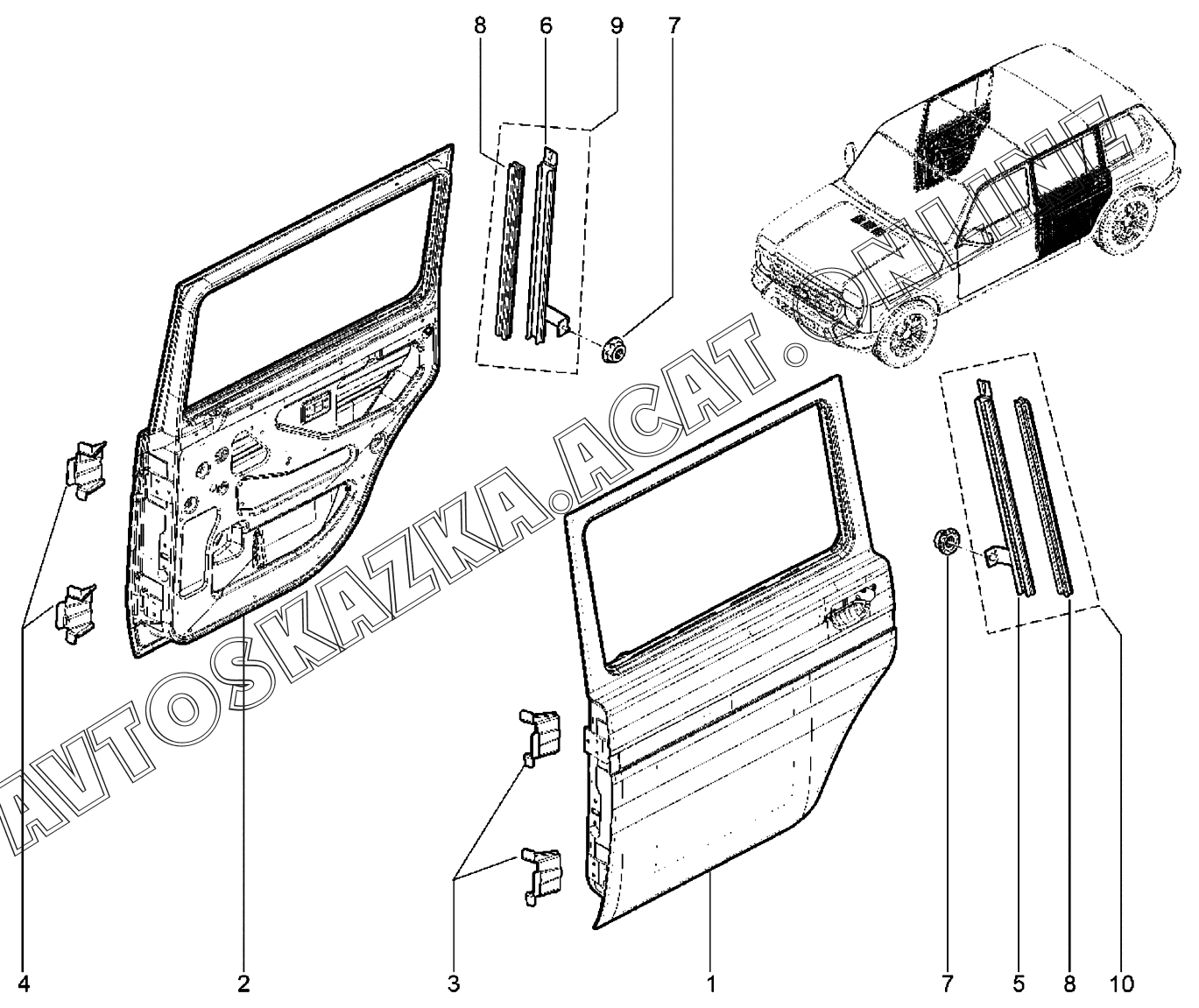 8 6 9 7

AVTOSKAZKA.ACAT.ONLINE

4 2 3 1 7 5 8 10