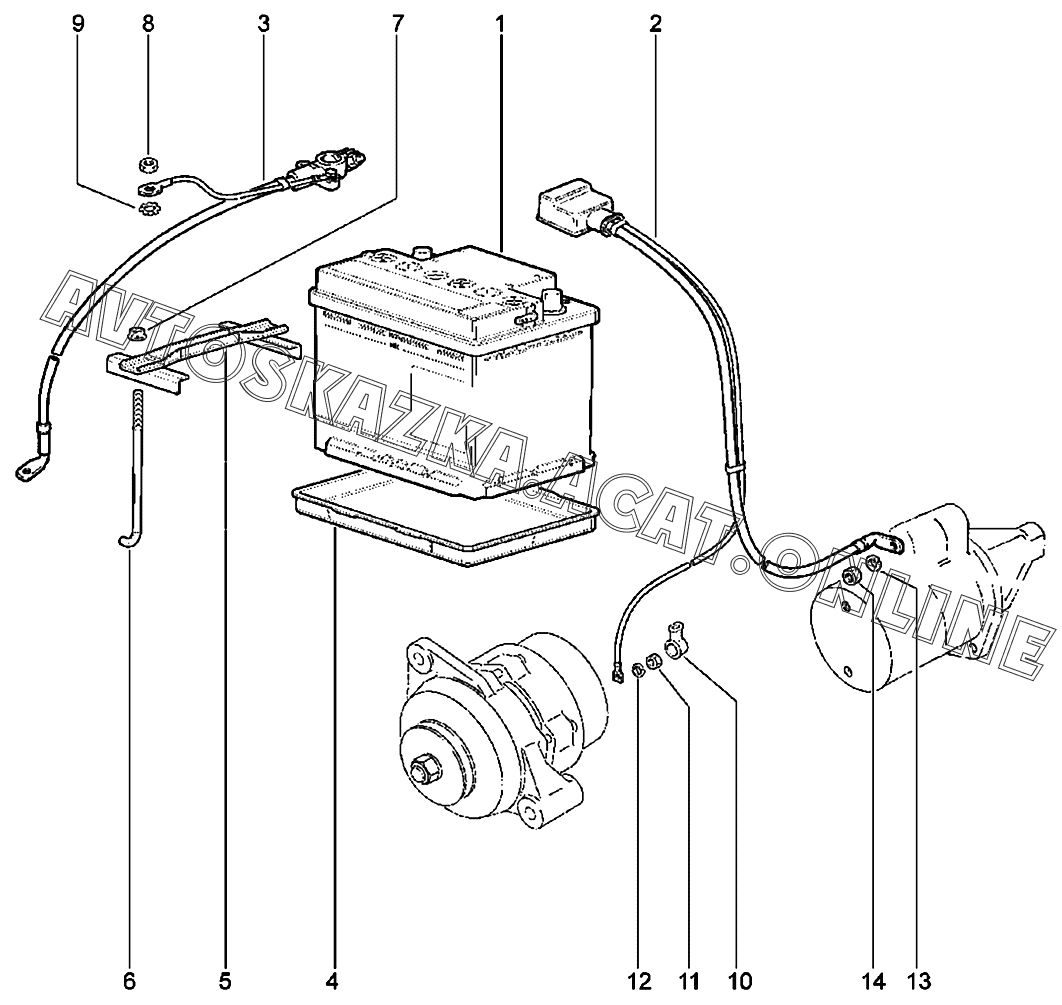 9 8 3 7 1 2

AVTOSKAZKA.ACAT.ONLINE

6 5 4 12 11 10 14 13