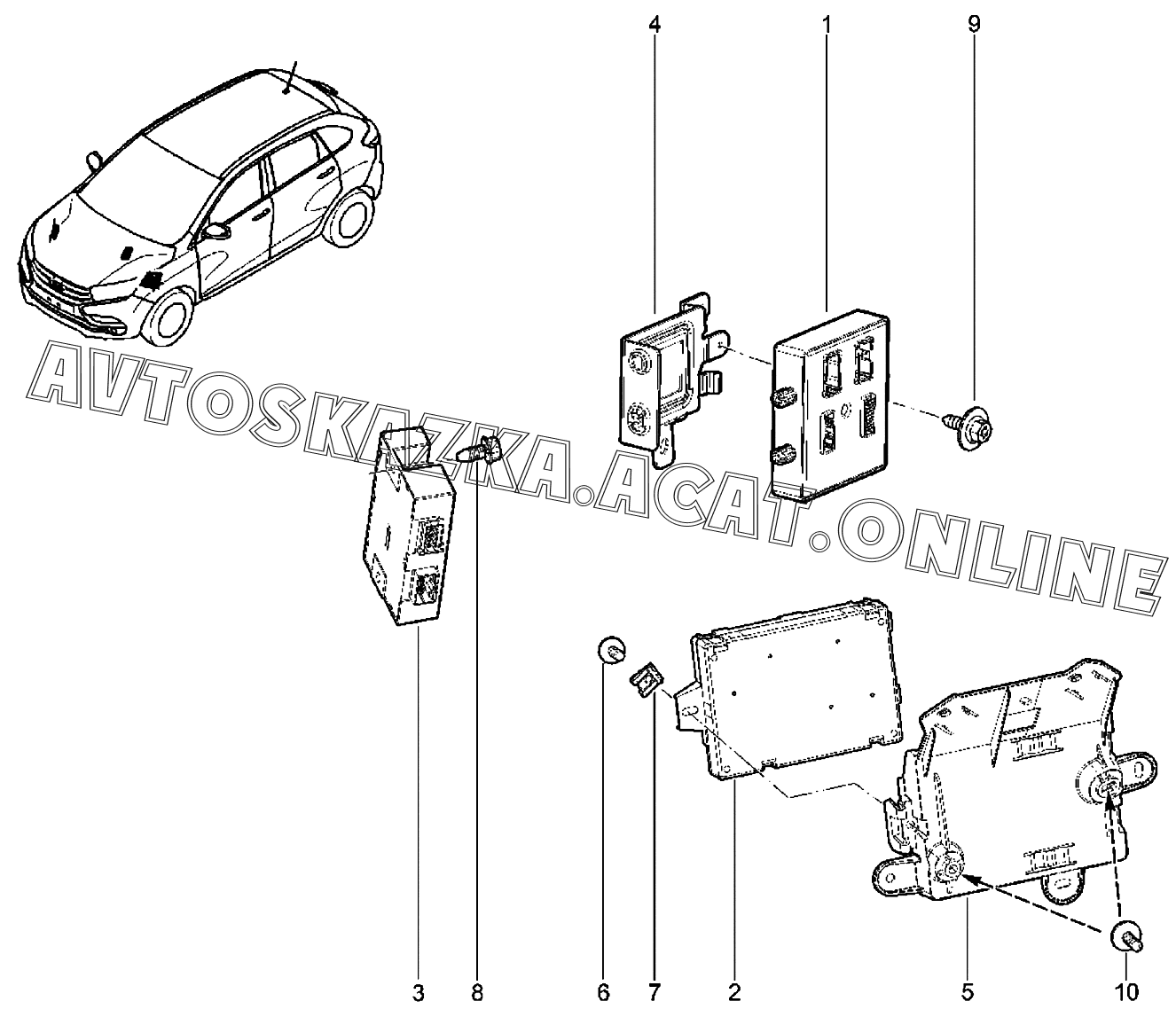 4
1
9
AVTOSKAZKA.ACAT.ONLINE
3
8
6
7
2
5
10