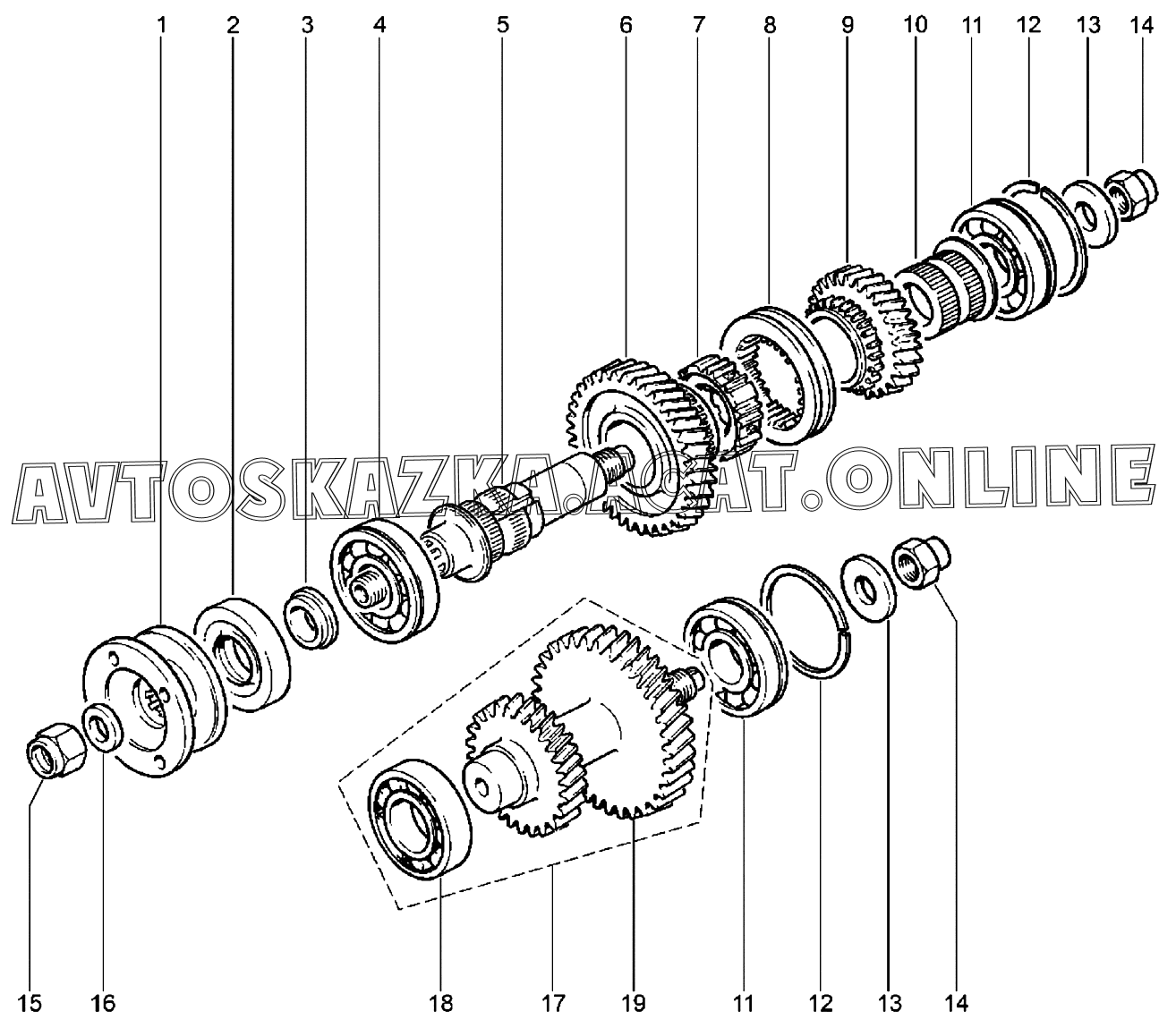 1 2 3 4 5 6 7 8 9 10 11 12 13 14

AVTOSKAZKA.ACAT.ONLINE

15 16 18 17 19 11 12 13 14