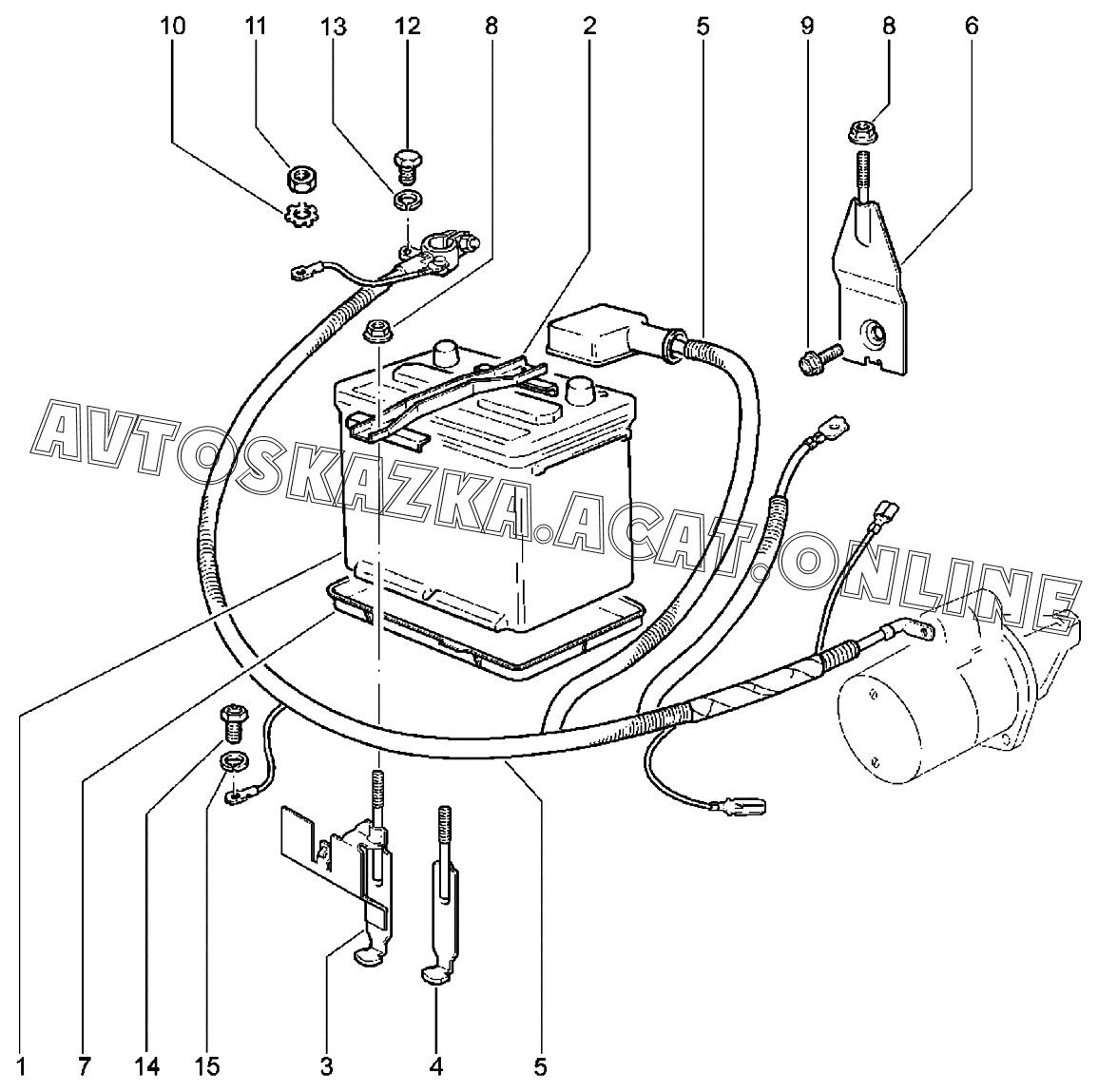 10 11 13 12 8 2 5 9 8 6

AVTOSKAZKA.ACAT.ONLINE

1 7 14 15 3 4 5