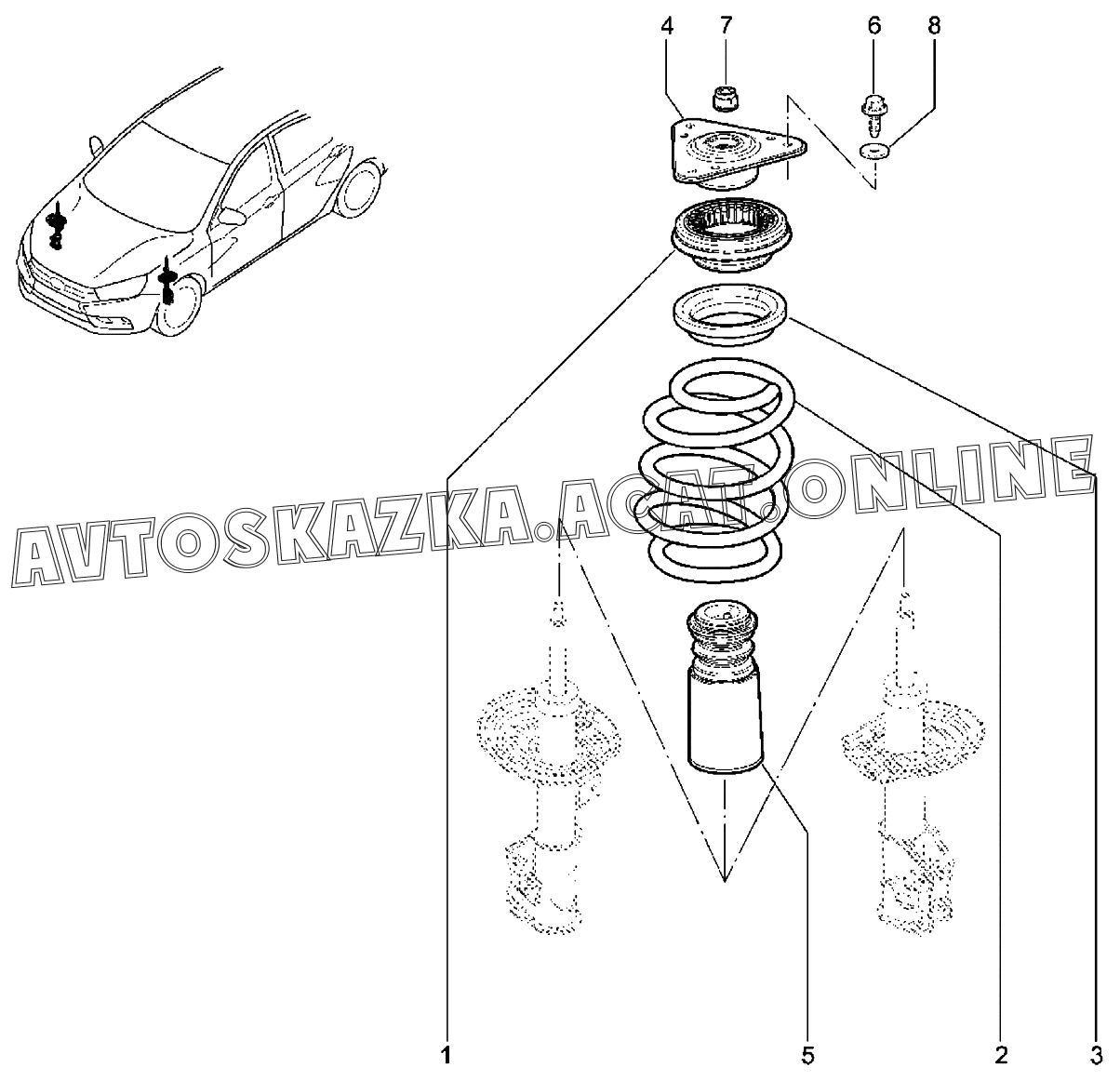 4
7
6
8
AVTOSKAZKA.ACAT.ONLINE
1
5
2
3