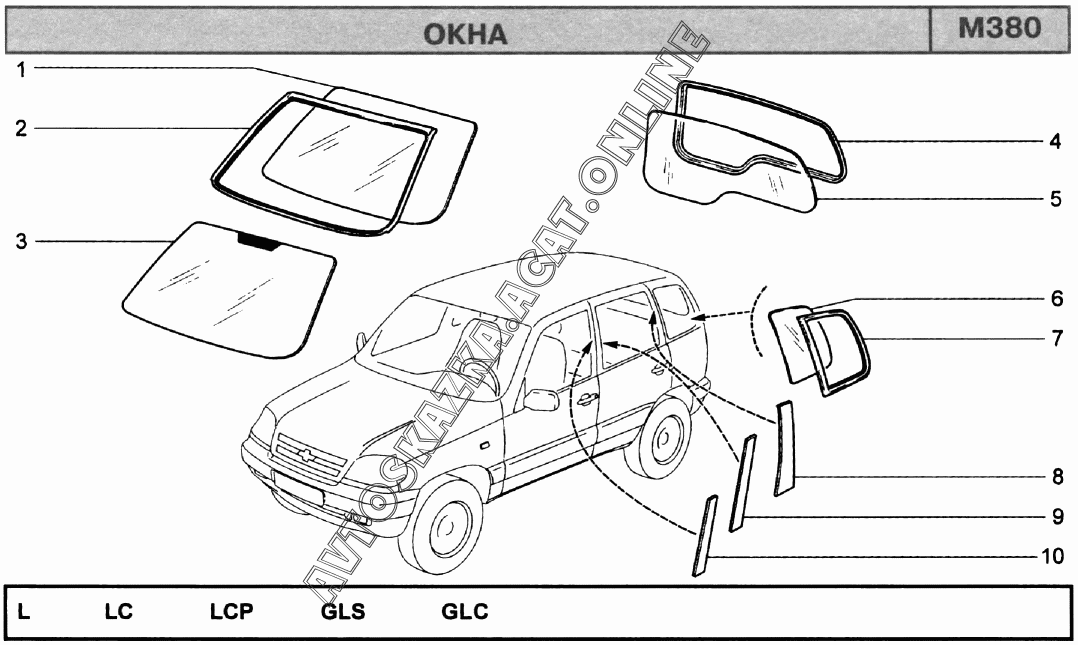 ОКНА

M380

1

2

3

4

5

6

7

8

9

10

AVTOSKAZKA.ACAT.ONLINE

L LC LCP GLS GLC