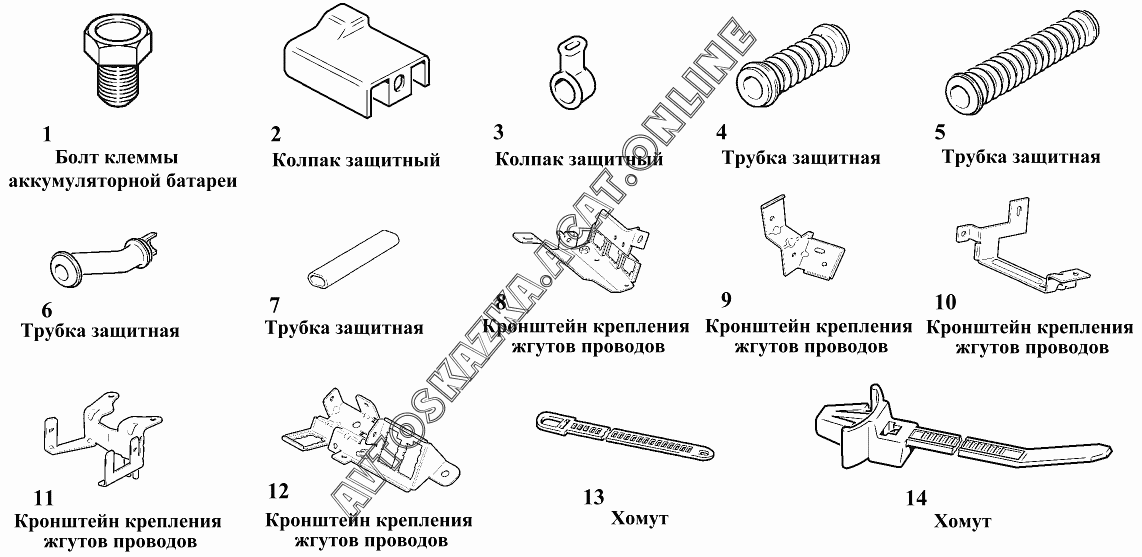 1
Болт клеммы аккумуляторной батареи

2
Колпак защитный

3
Колпак защитный

4
Трубка защитная

5
Трубка защитная

6
Трубка защитная

7
Трубка защитная

8
Кронштейн крепления жгутов проводов

9
Кронштейн крепления жгутов проводов

10
Кронштейн крепления жгутов проводов

11
Кронштейн крепления жгутов проводов

12
Кронштейн крепления жгутов проводов

13
Хомут

14
Хомут

AVTOSKAZKA.ACAT.ONLINE