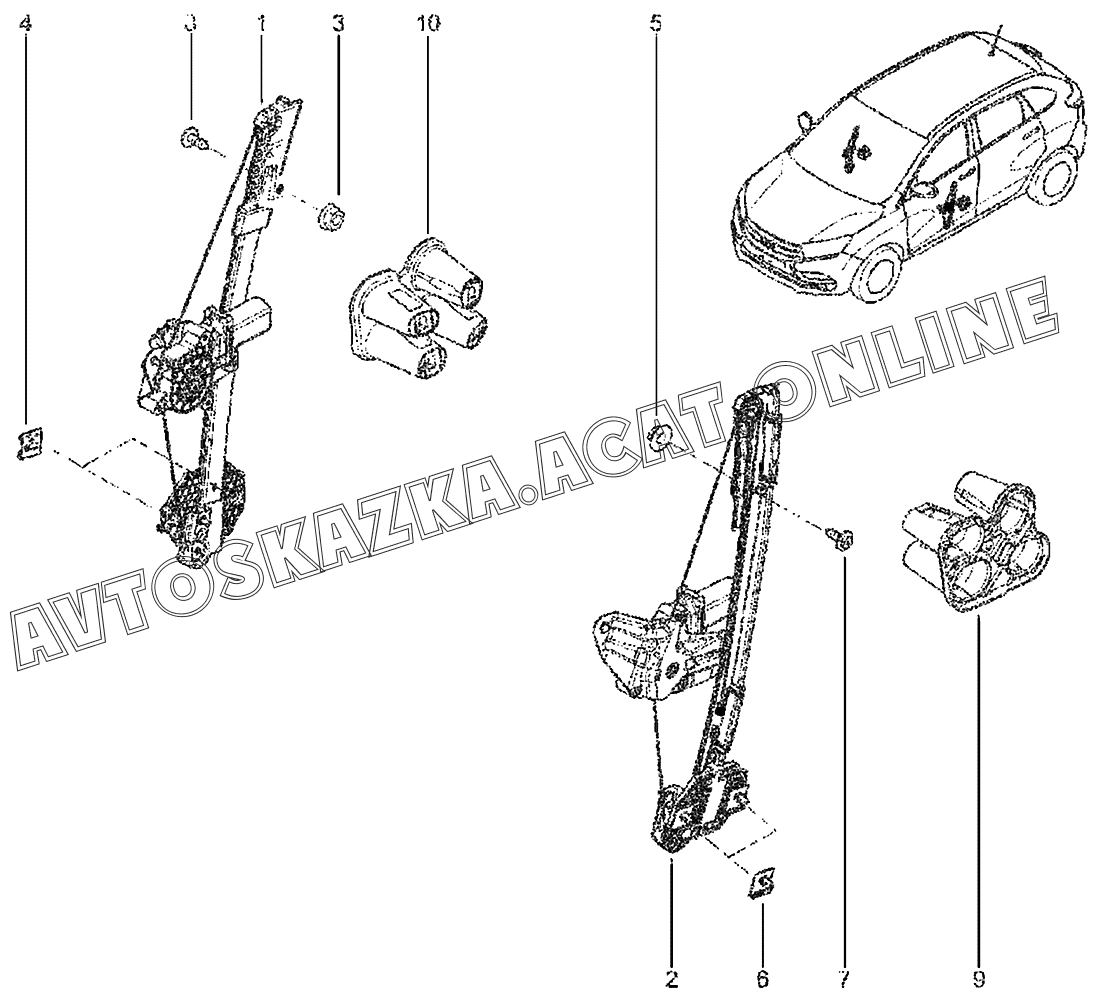 4
3
1
3
10
5

AVTOSKAZKA.ACAT.ONLINE

2
6
7
9