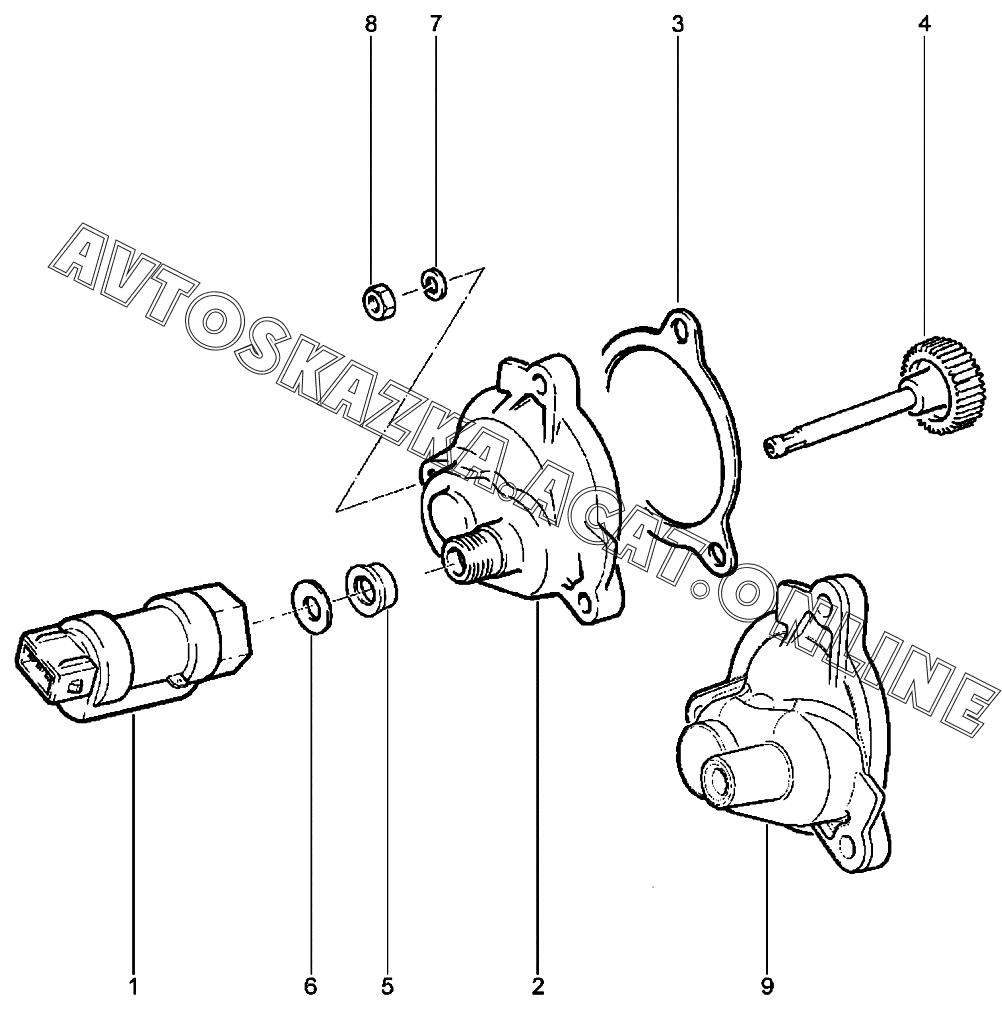 8
7
3
4
AVTOSKAZKA.ACAT.ONLINE
1
6
5
2
9