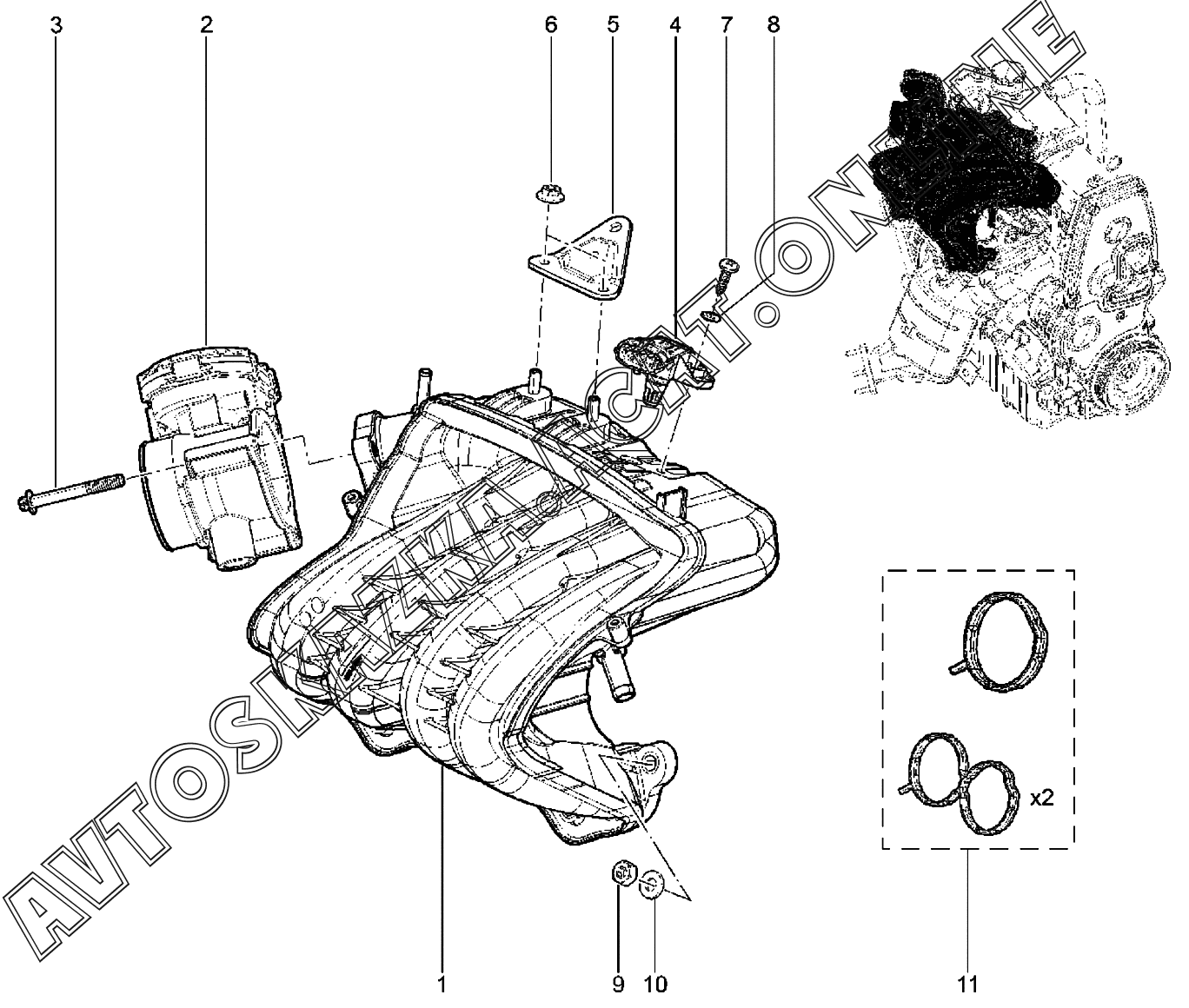 3
2
6
5
4
7
8

AVTOSMAZKA.CAT.ONLINE

x2

1
9
10
11