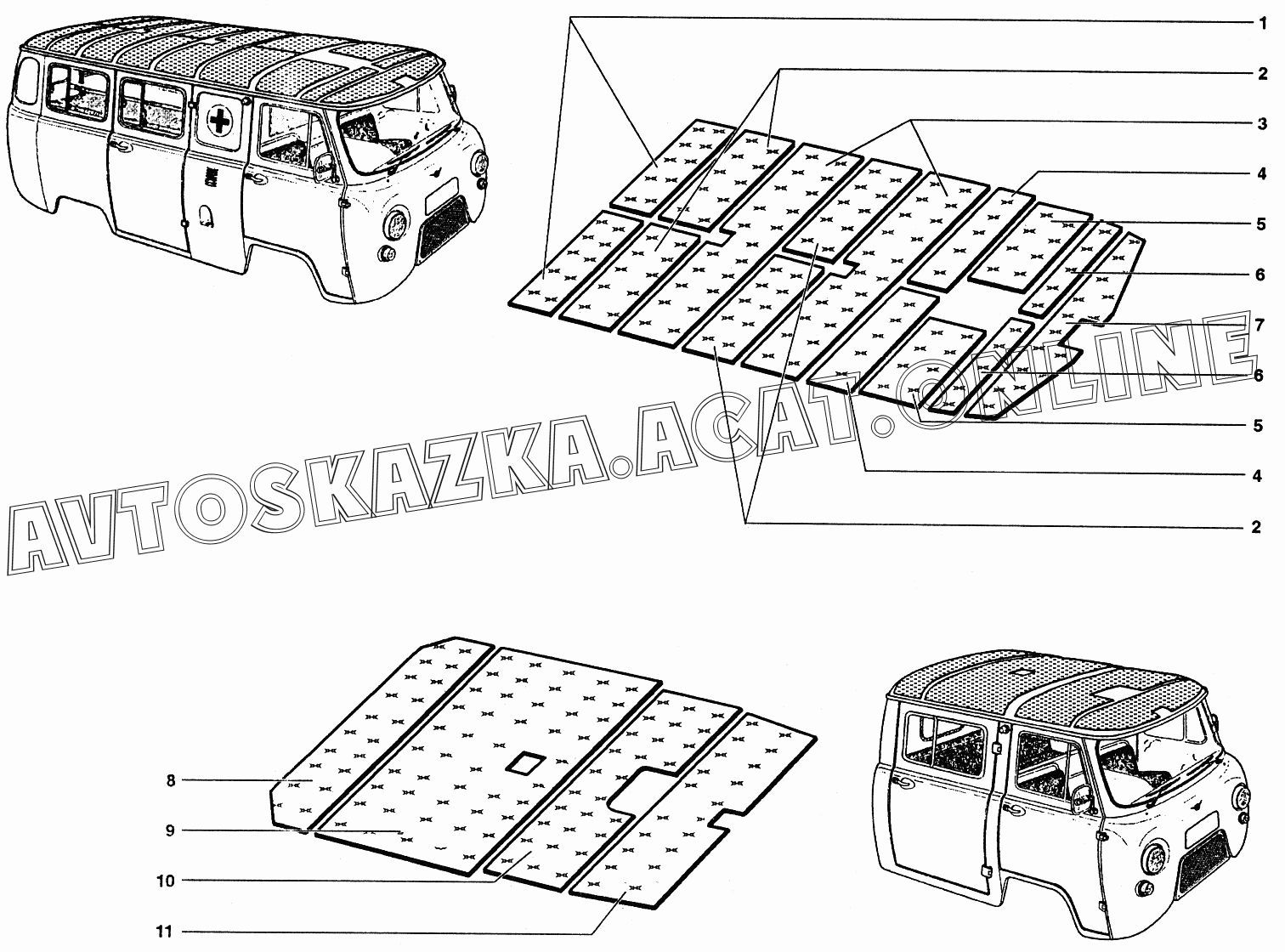 1
2
3
4
5
6
7
6
5
4
2
AVTOSKAZKA.ACAT.ONLINE
8
9
10
11