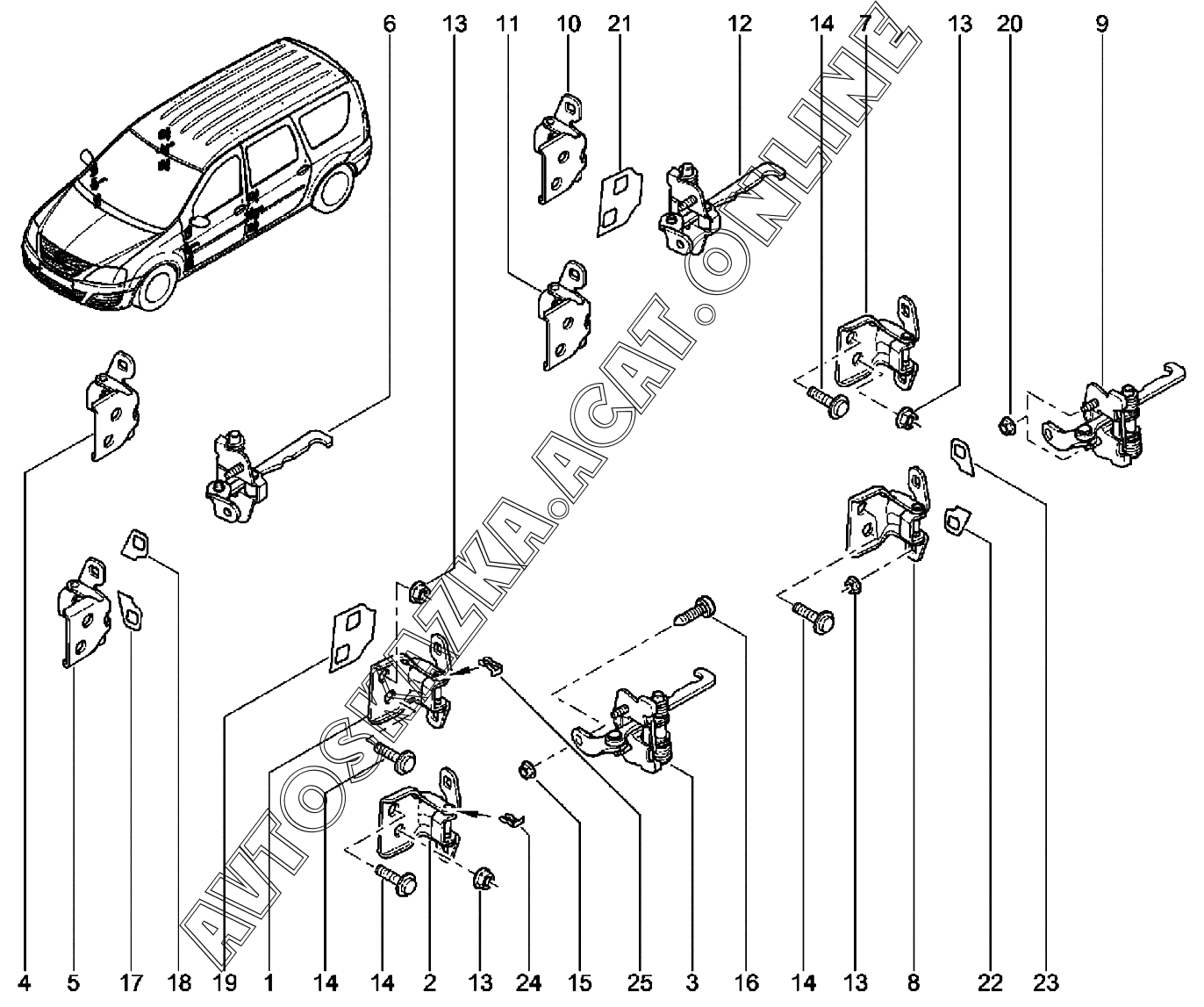 6 13 11 10 21 12 14 7 13 20 9

AVTOSKAZKA.ACAT.ONLINE

4 5 17 18 19 1 14 14 2 13 24 15 25 3 16 14 13 8 22 23