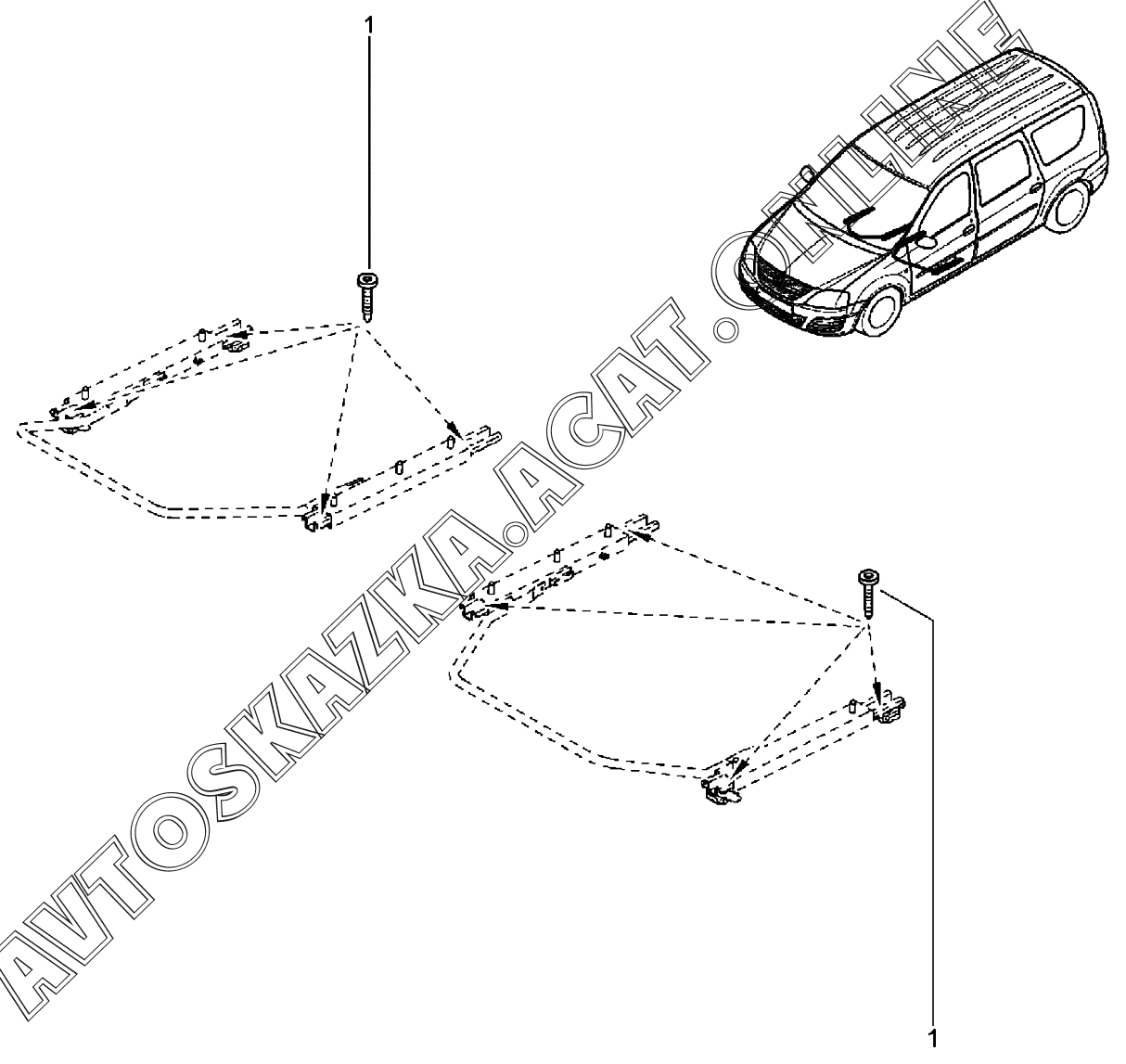 1

AVTOSKAZKA.ACAT.ONLINE

1