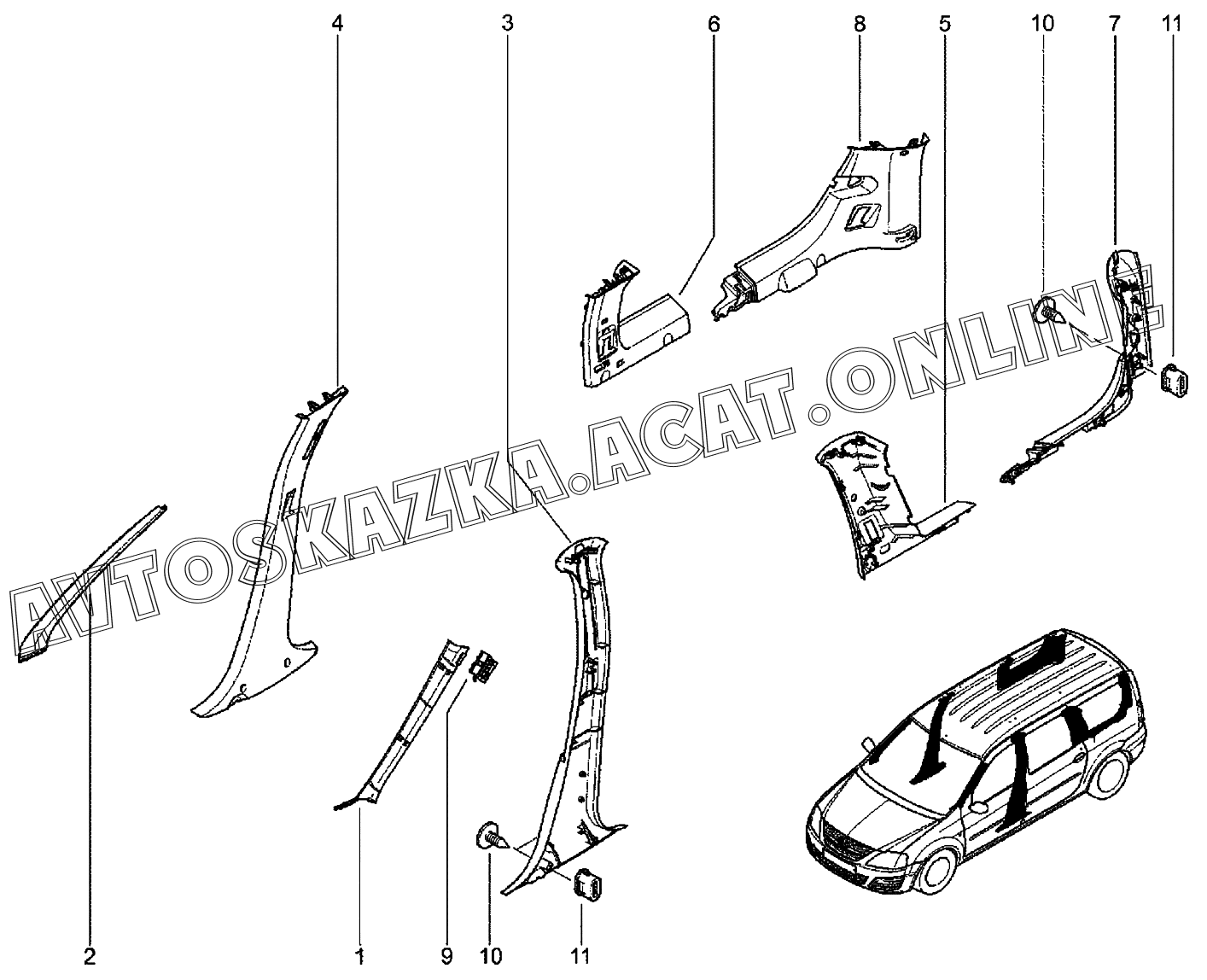 4
3
6
8
5
10
7
11

AVTOSKAZKA.ACAT.ONLINE

2
1
9
10
11