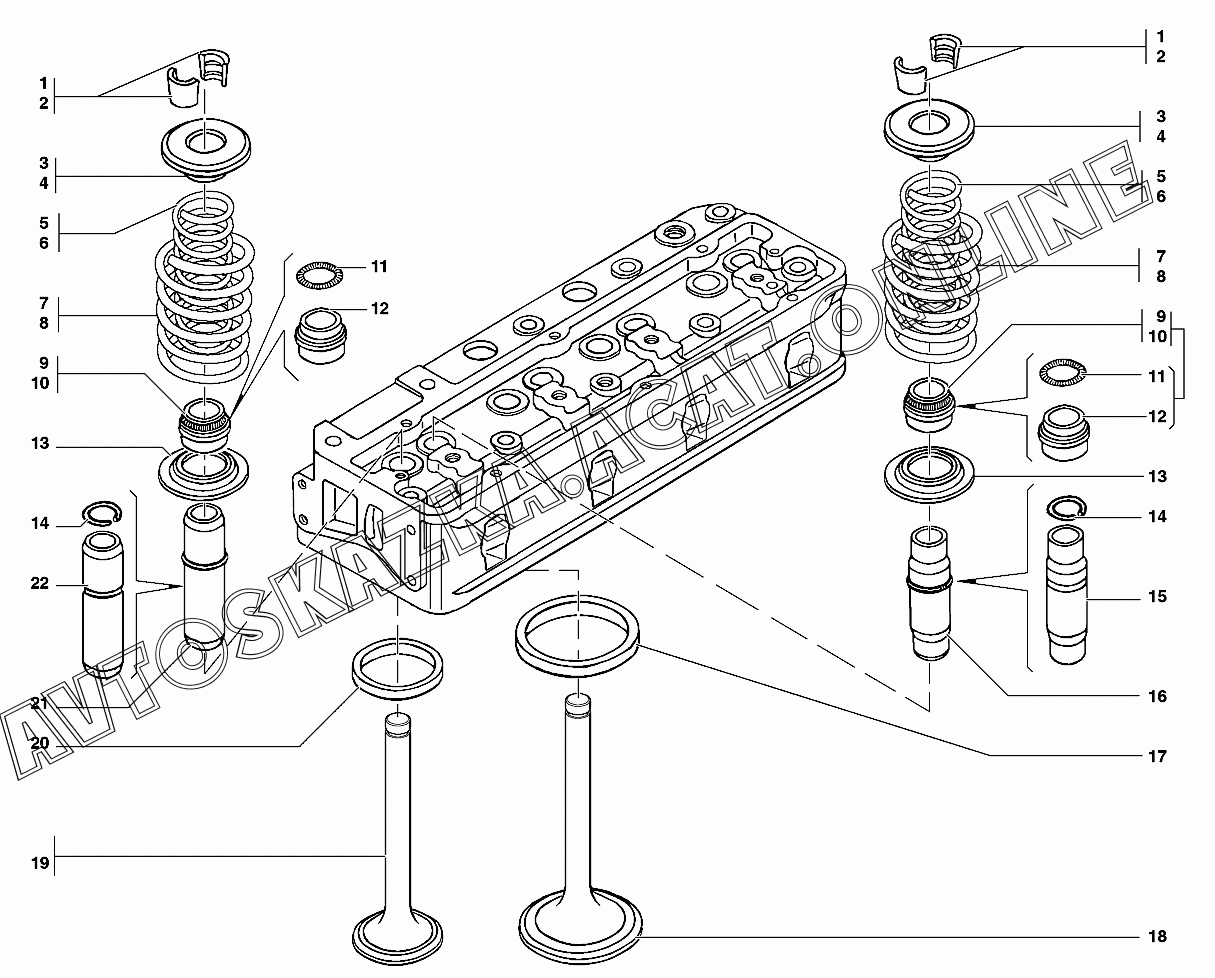 1
2
3
4
5
6
7
8
9
10
11
12
13
14
22
21
20
19
1
2
3
4
5
6
7
8
9
10
11
12
13
14
15
16
17
18
AVTOSKAZKA.ACAT.ONLINE