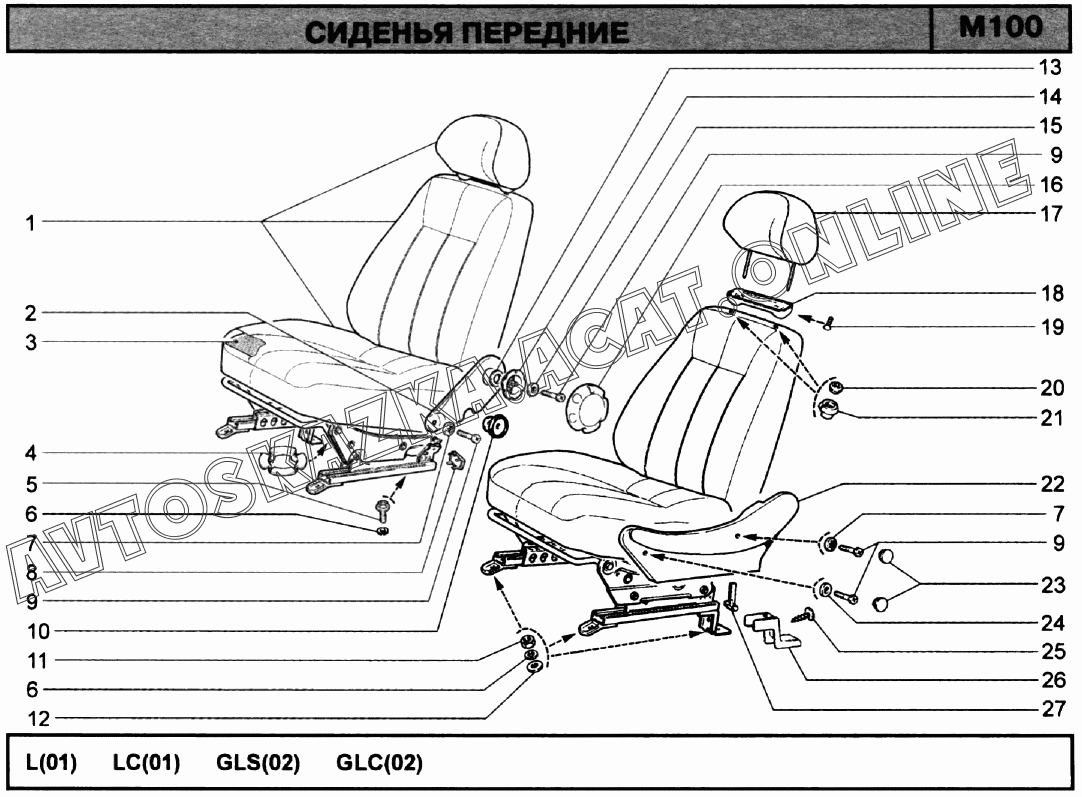 СИДЕНЬЯ ПЕРЕДНИЕ

M100

AVTOSKAZKA.ACAT.ONLINE

1
2
3
4
5
6
7
8
9
10
11
6
12

13
14
15
9
16
17
18
19
20
21
22
7
9
23
24
25
26
27

L(01) LC(01) GLS(02) GLC(02)