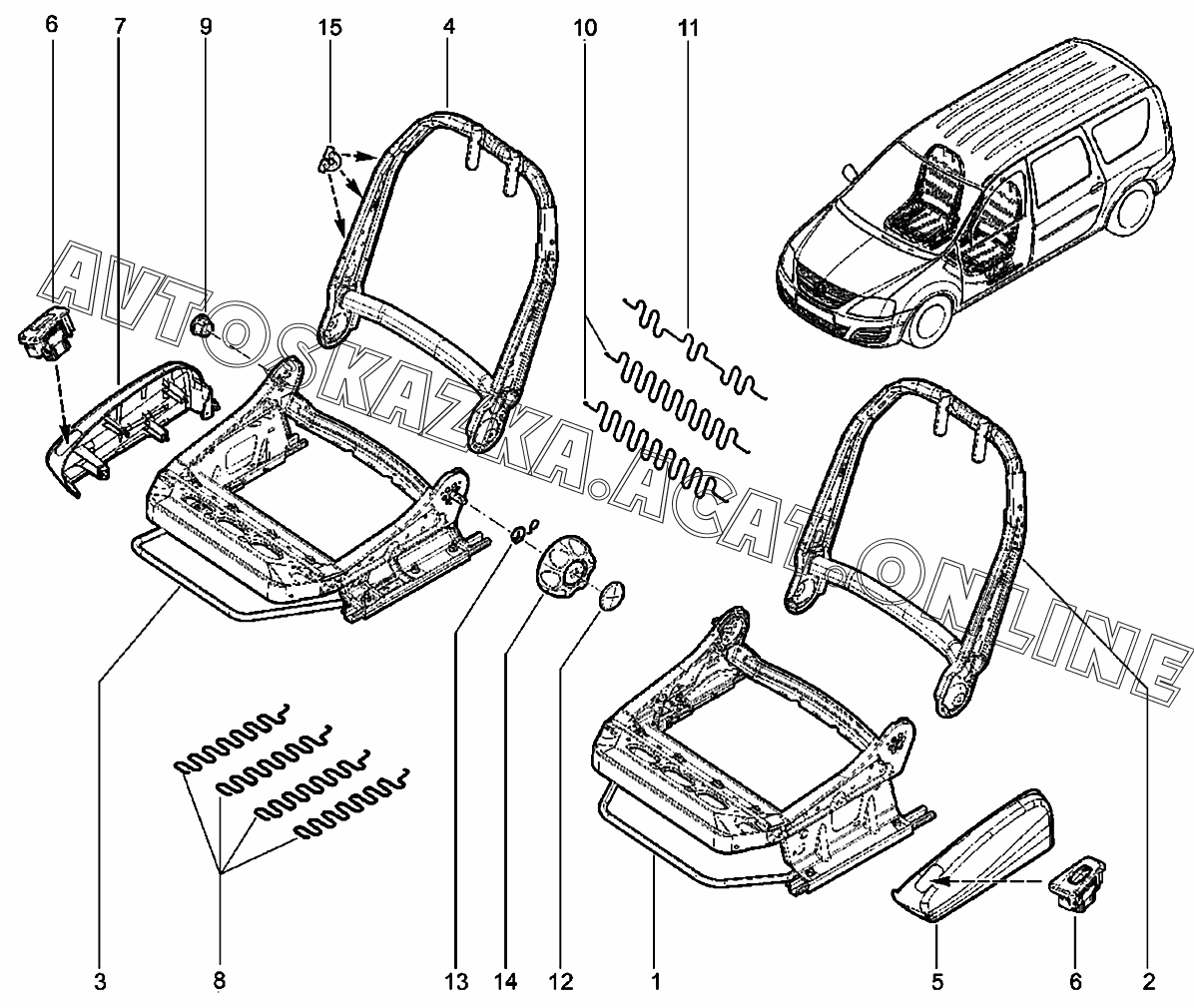 6
7
9
15
4
10
11

AVTOSKAZKA.ACAT.ONLINE

3
8
13
14
12
1
5
6
2