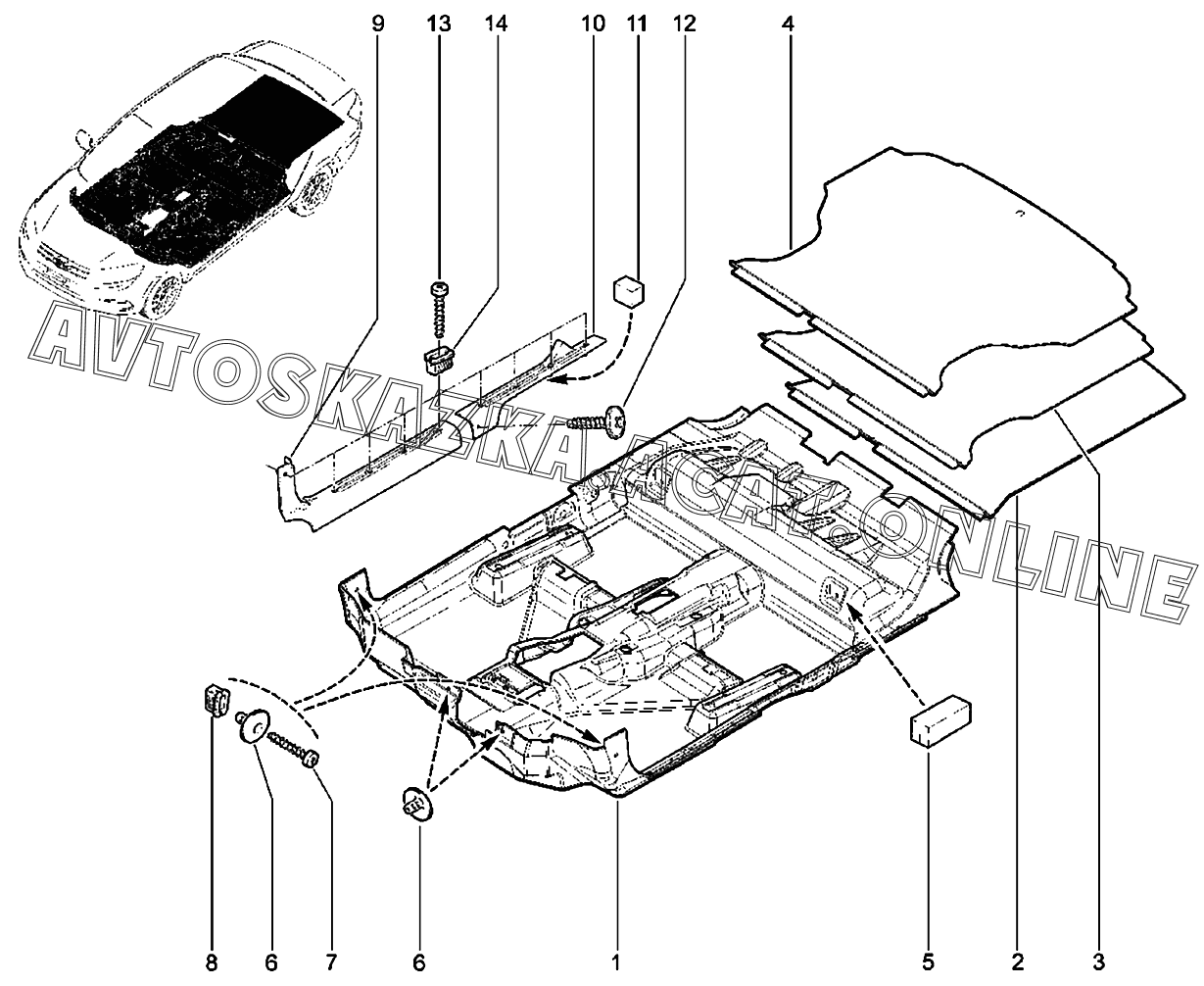 9 13 14 10 11 12 4

AVTOSKAZKA.ACAT.ONLINE

8 6 7 6 1 5 2 3