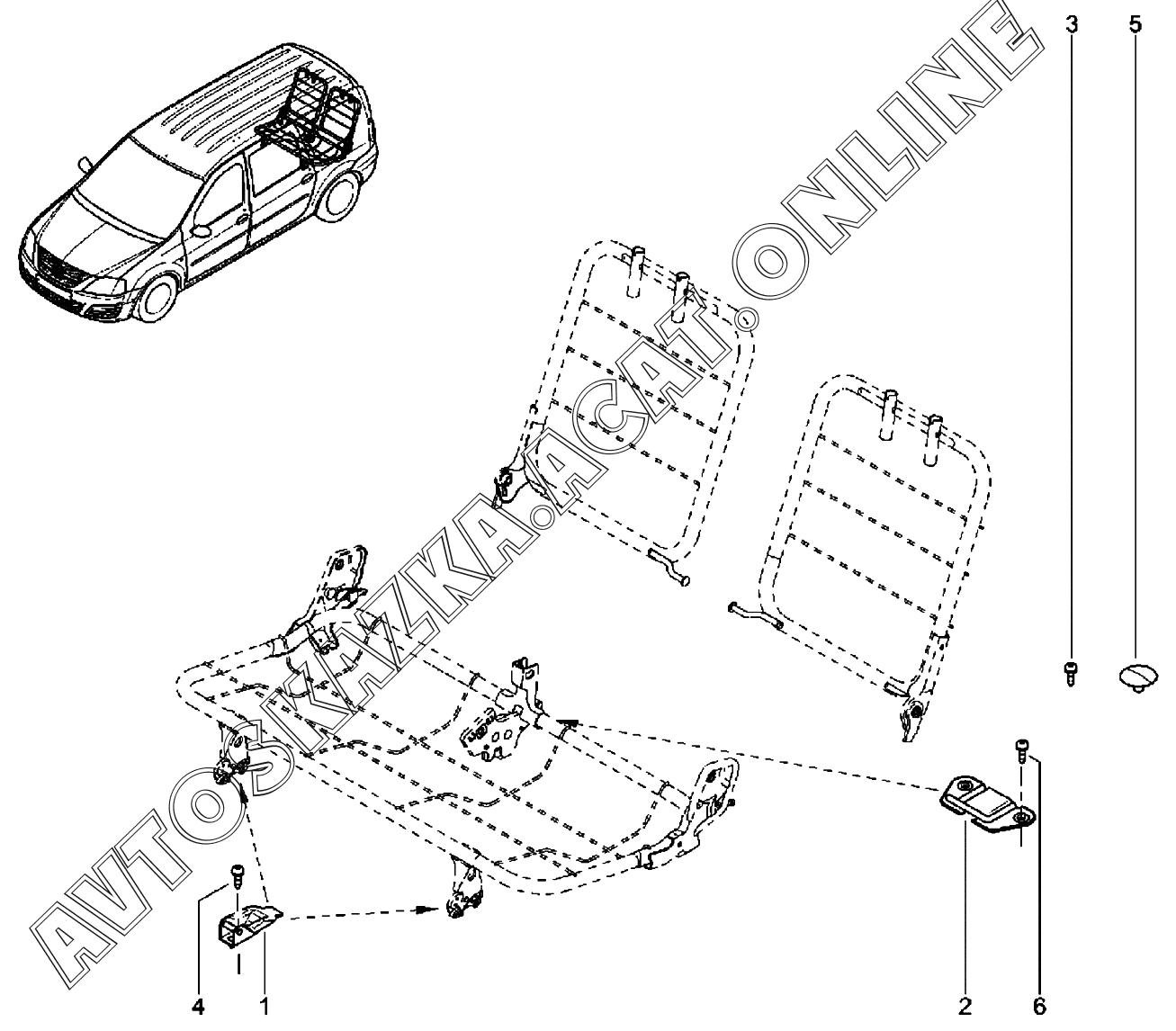 3
5
AVTOSKAZKA.ACAT.ONLINE
4
1
2
6