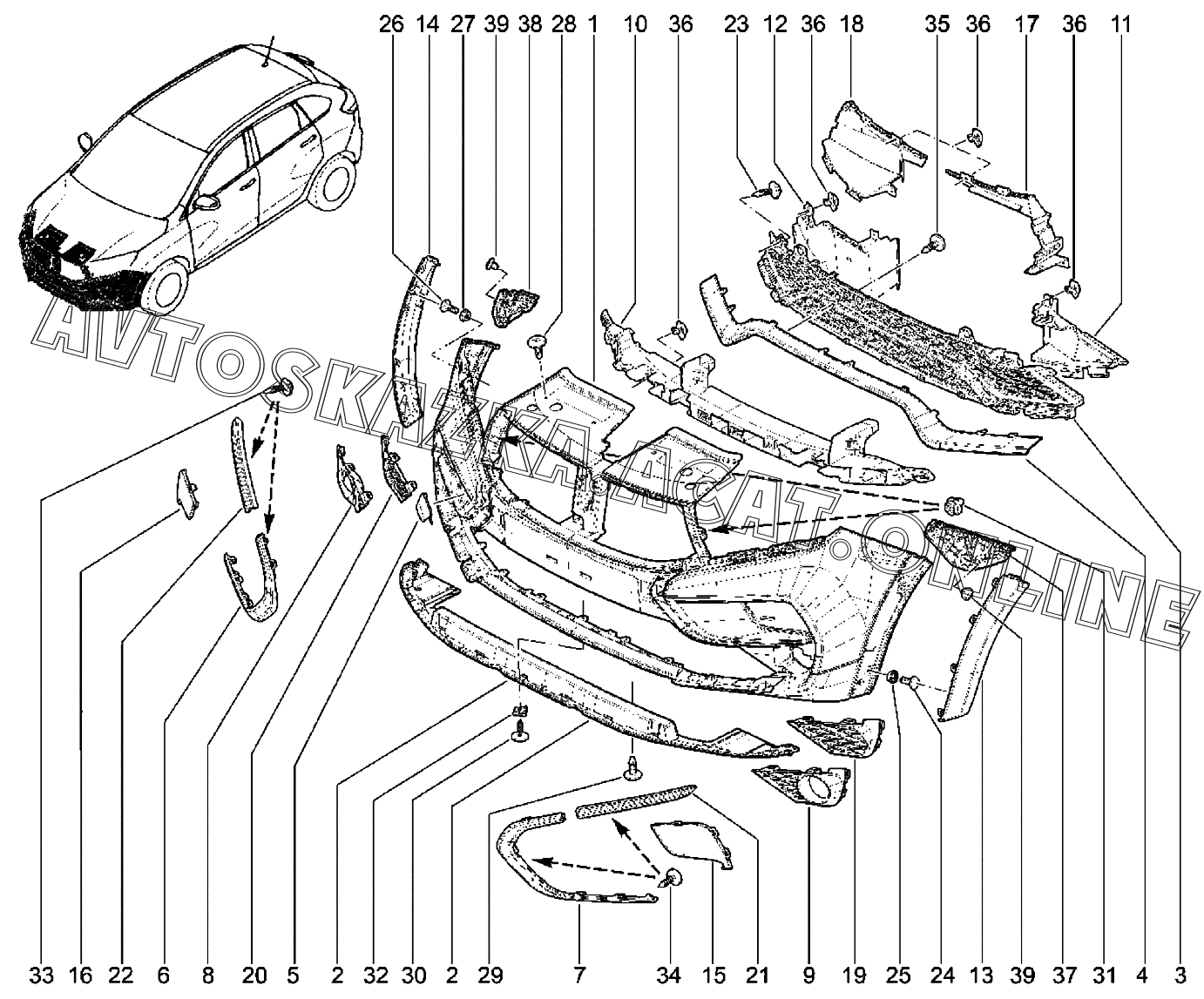 26 14 27 39 38 28 1 10 36 23 12 36 18 35 36 17 36 11

AVTOSKAZKA.ACAT.ONLINE

33 16 22 6 8 20 5 2 32 30 2 29 7 34 15 21 9 19 25 24 13 39 37 31 4 3