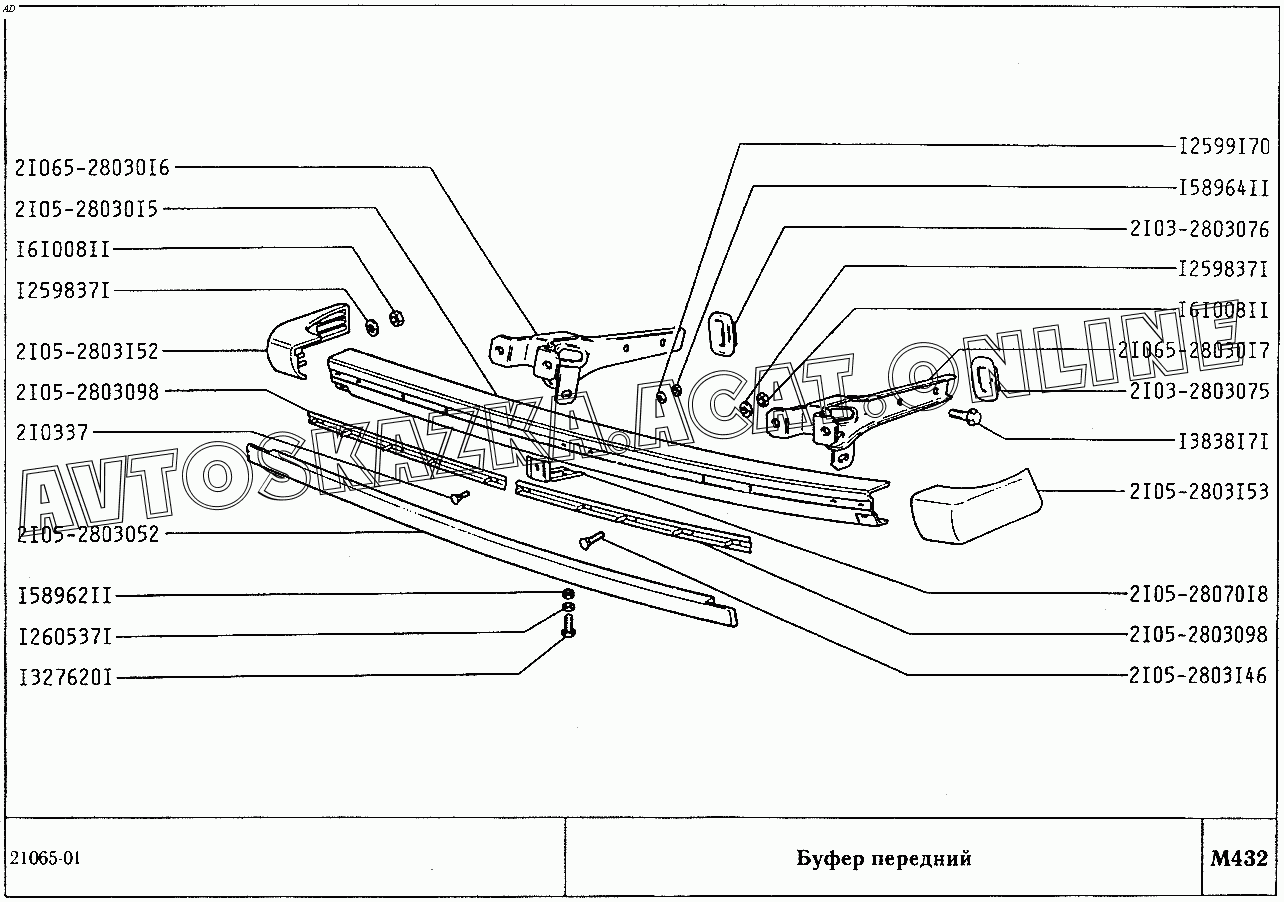 AD

2I065-28030I6
2I05-28030I5
I6I008II
I259837I
2I05-2803I52
2I05-2803098
2I0337
2I05-2803052
I58962II
I260537I
I327620I

I2599I70
I58964II
2I03-2803076
I259837I
I6I008II
2I065-28030I7
2I03-2803075
I3838I7I
2I05-2803I53
2I05-28070I8
2I05-2803098
2I05-2803I46

AVTOSKAZKA.ACAT.ONLINE

21065-01
Буфер передний
M432