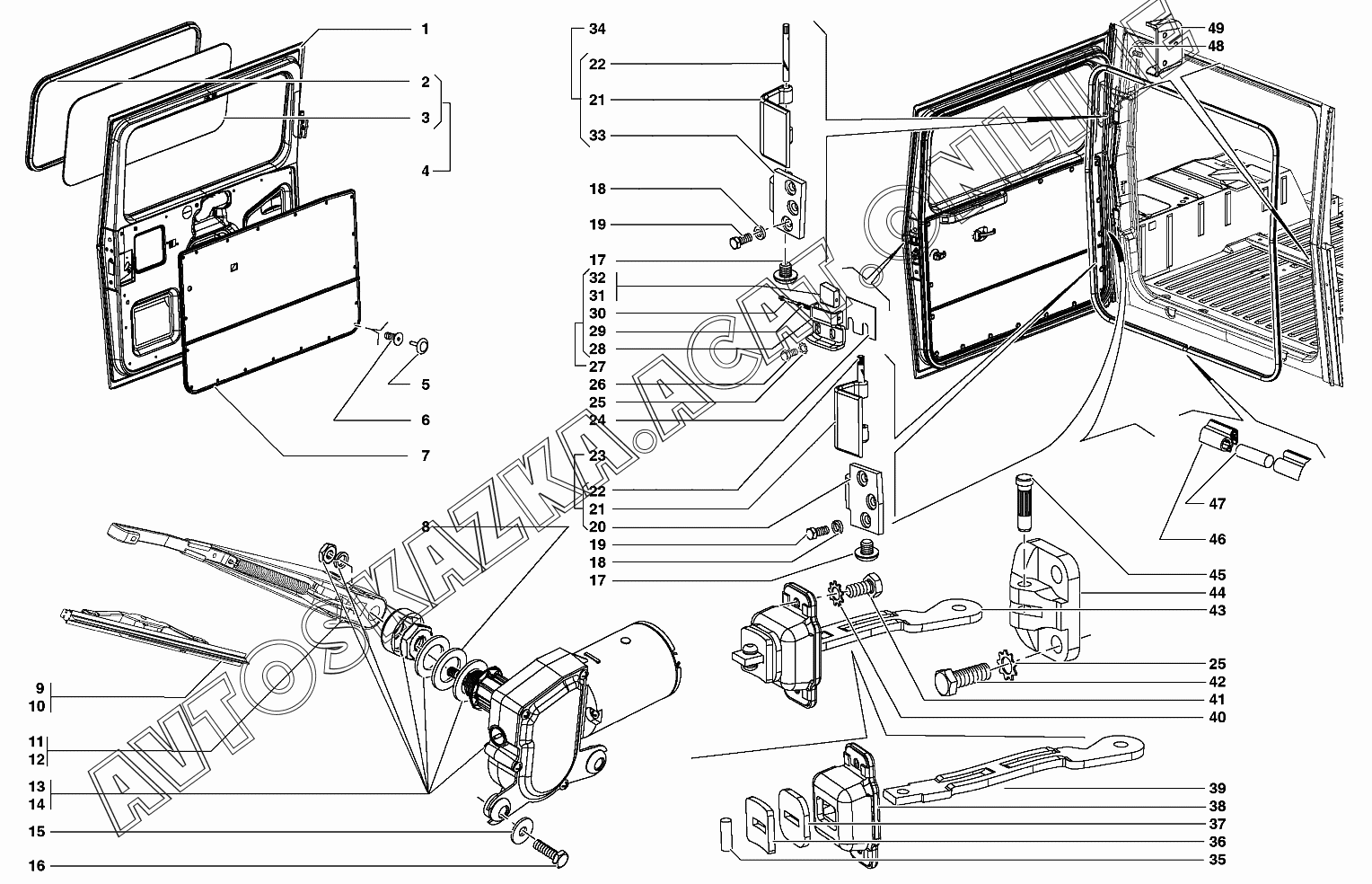 1
2
3
4
5
6
7
8
9
10
11
12
13
14
15
16
34
22
21
33
18
19
17
32
31
30
29
28
27
26
25
24
23
22
21
20
19
18
17
49
48
47
46
45
44
43
25
42
41
40
39
38
37
36
35
AVTOSKAZKA.ACAT.ONLINE