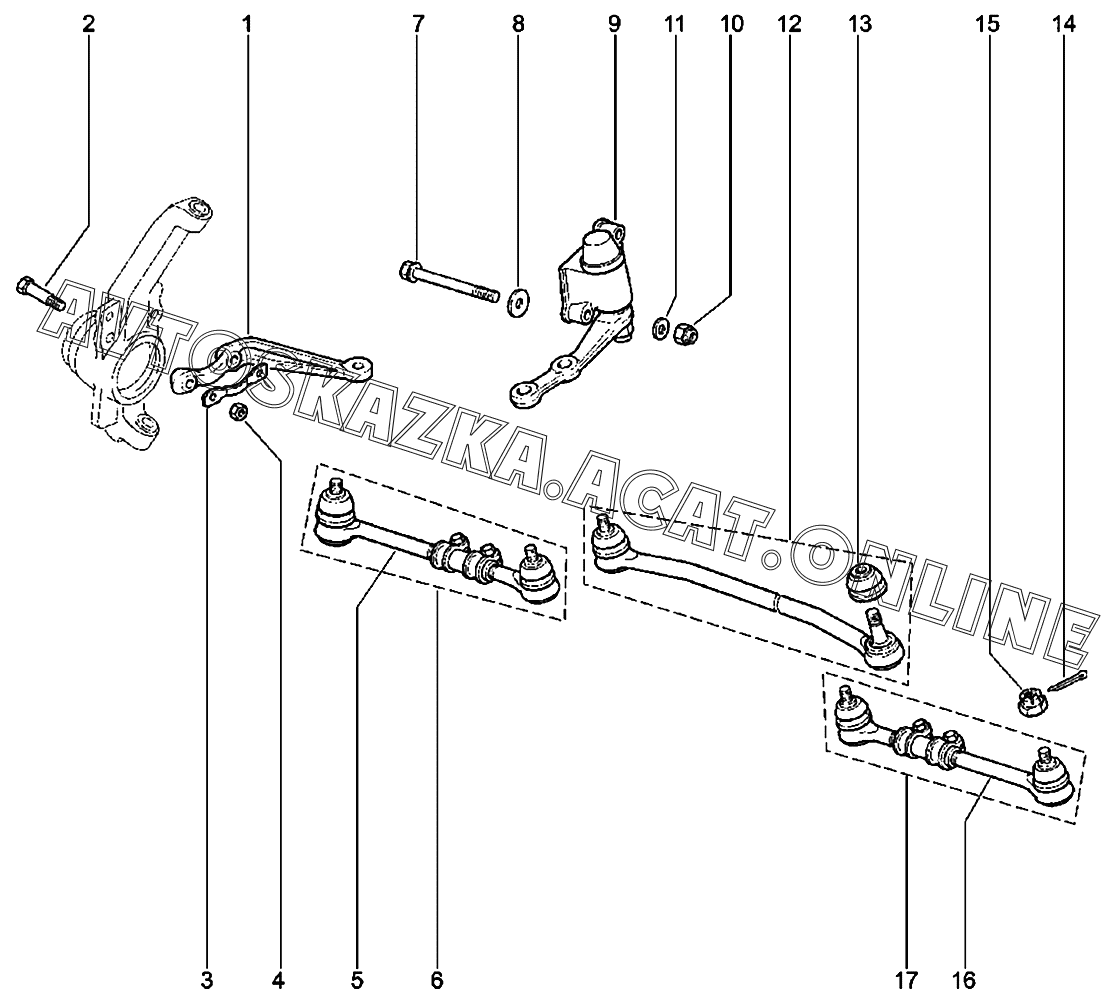 2
1
7
8
9
11
10
12
13
15
14

AVTOSKAZKA.ACAT.ONLINE

3
4
5
6
17
16