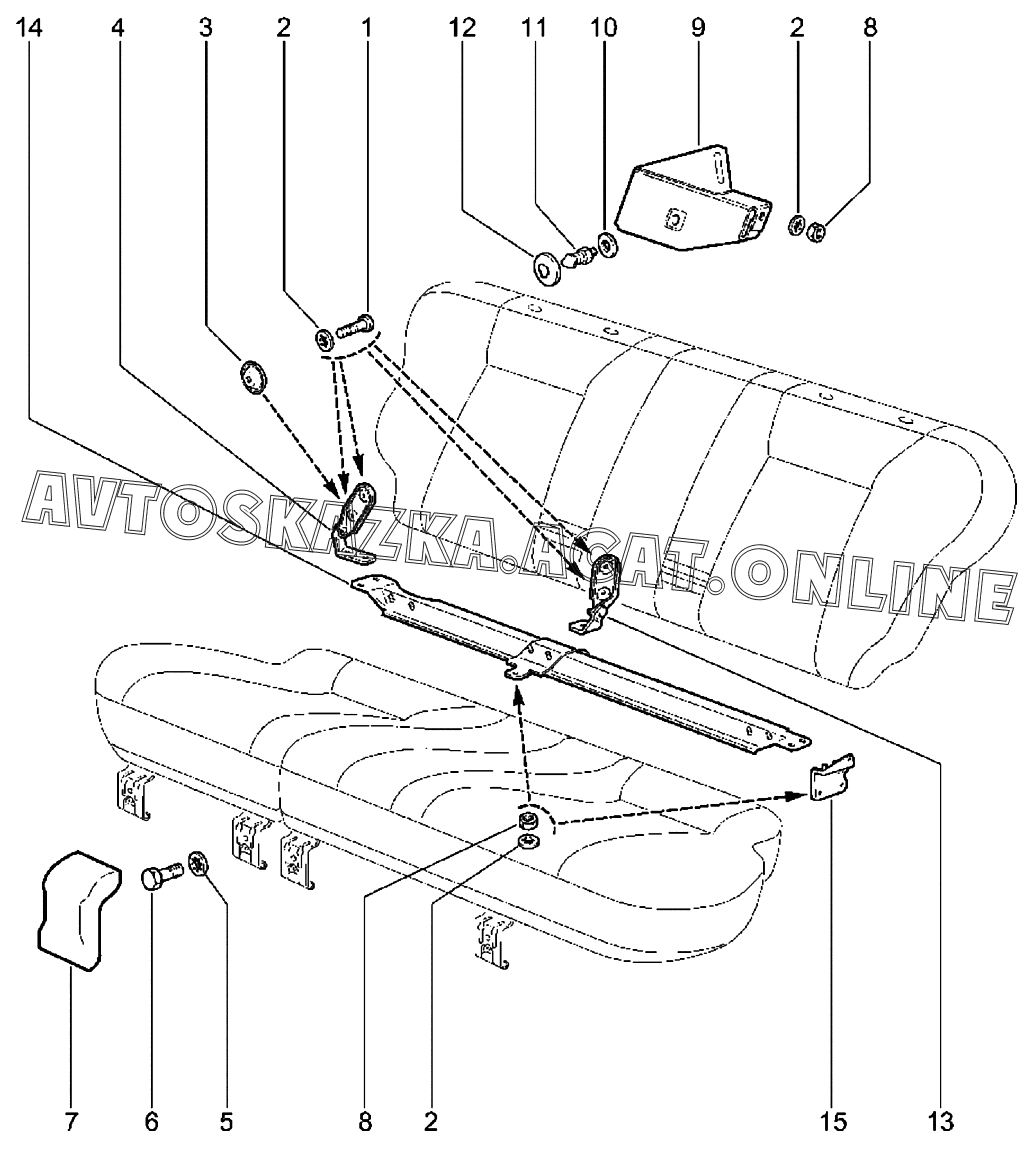 14 4 3 2 1 12 11 10 9 2 8

AVTOSKAZKA.ACAT.ONLINE

7 6 5 8 2 15 13