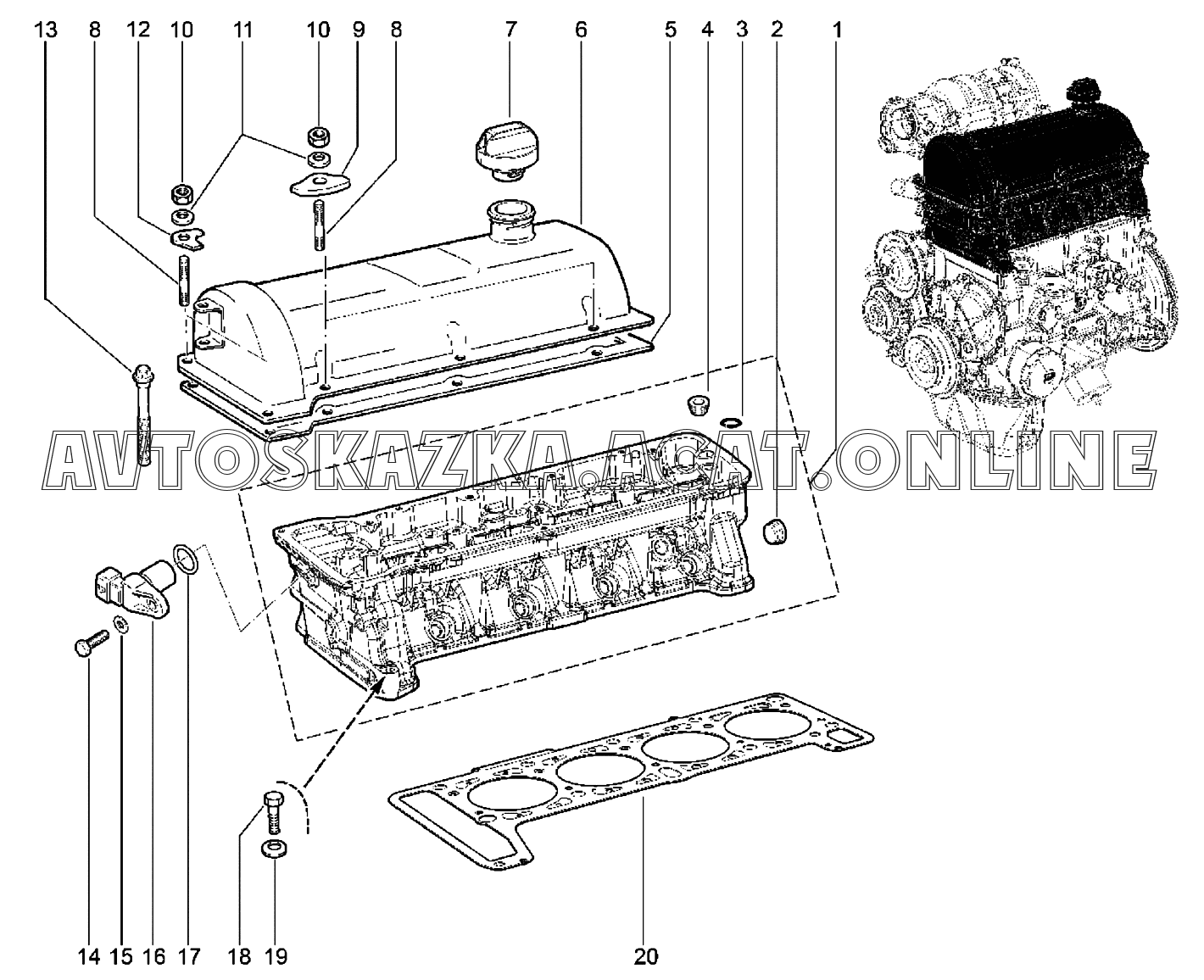 13 8 12 10 11 10 9 8 7 6 5 4 3 2 1

AVTOSKAZKA.ACAT.ONLINE

14 15 16 17 18 19 20