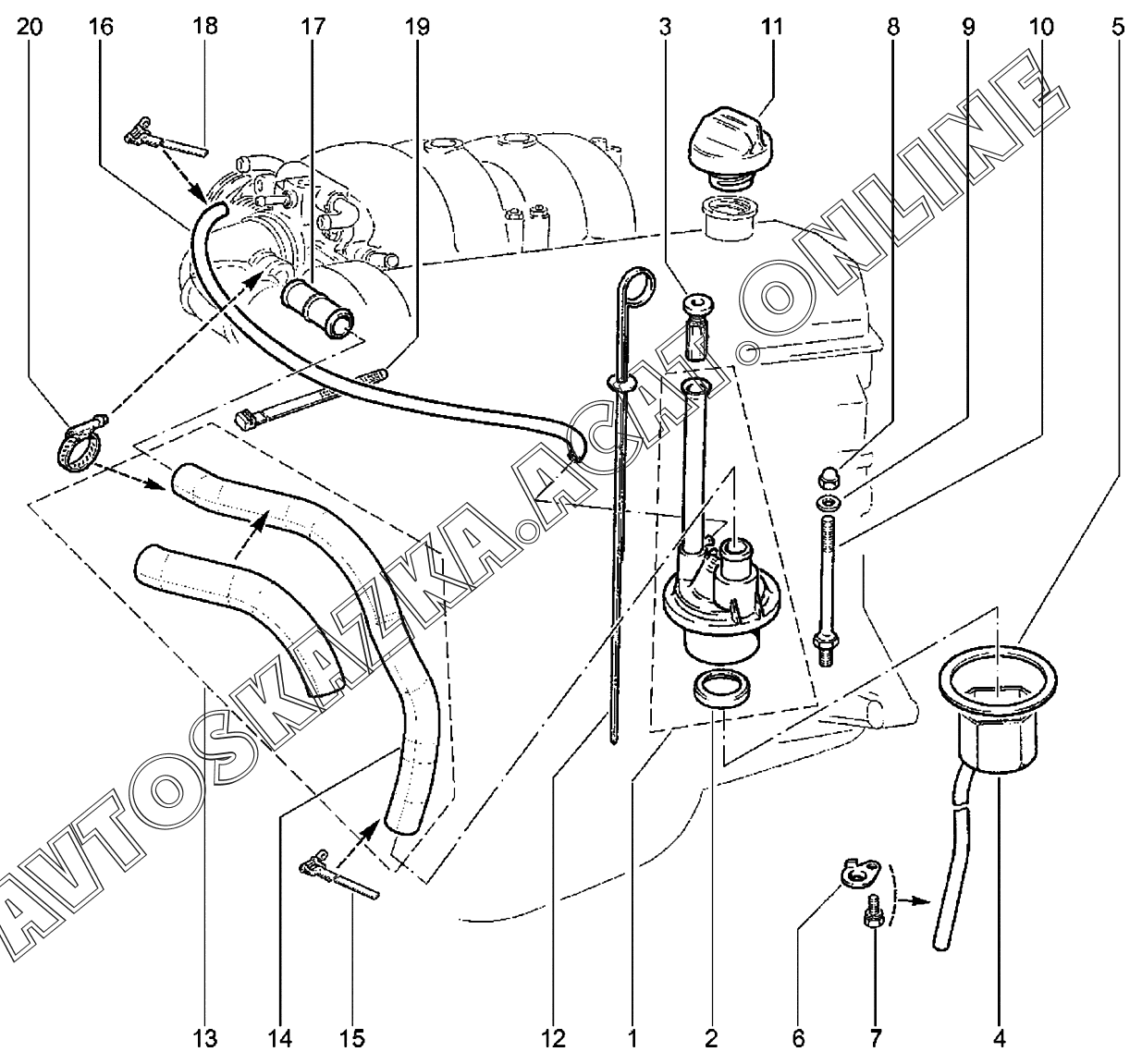 20 16 18 17 19 3 11 8 9 10 5

AVTOSKAZKA.ACAT.ONLINE

13 14 15 12 1 2 6 7 4