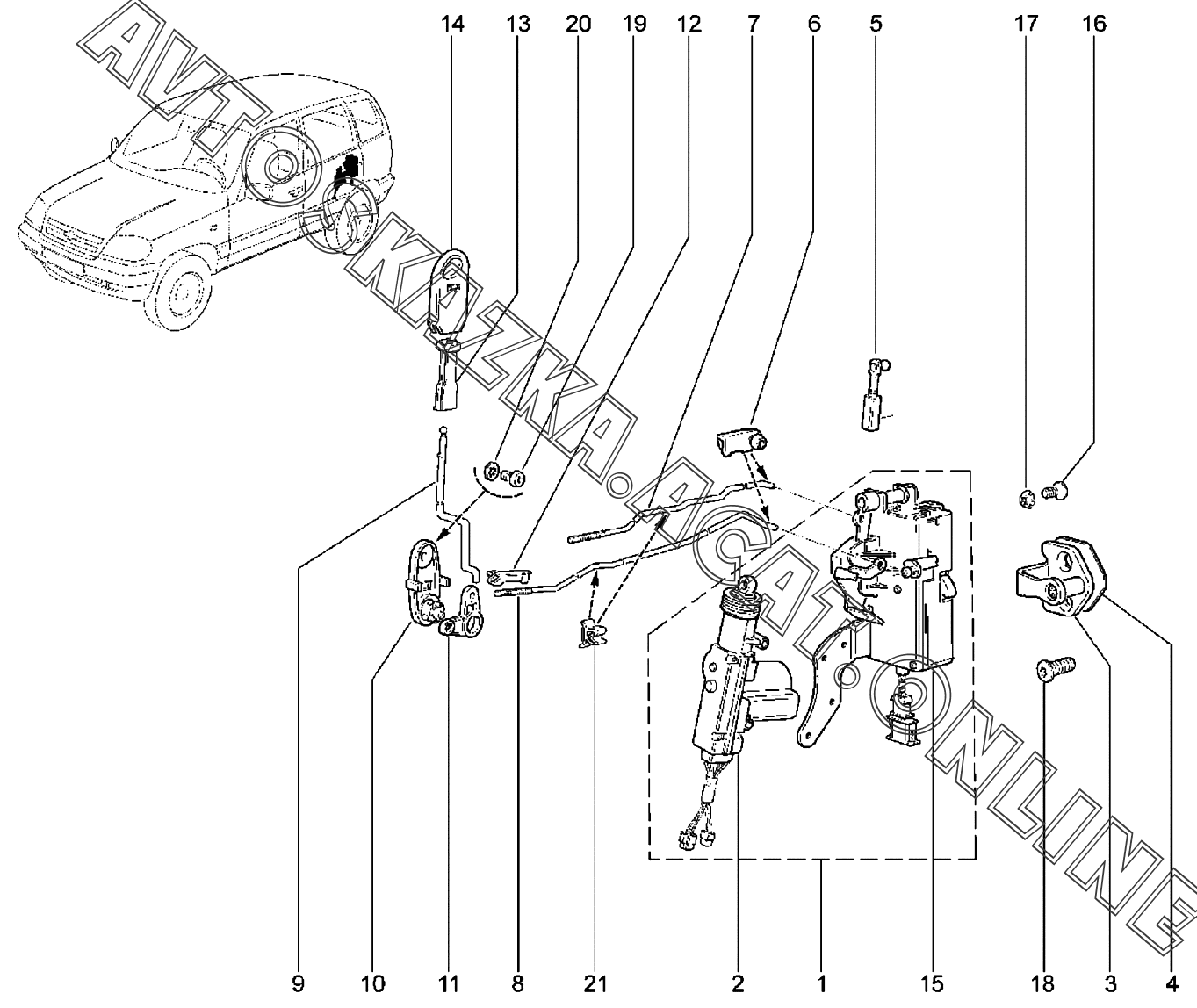 14 13 20 19 12 7 6 5 17 16

AVTOKAZKA.ACAT.ONLINE

9 10 11 8 21 2 1 15 18 3 4