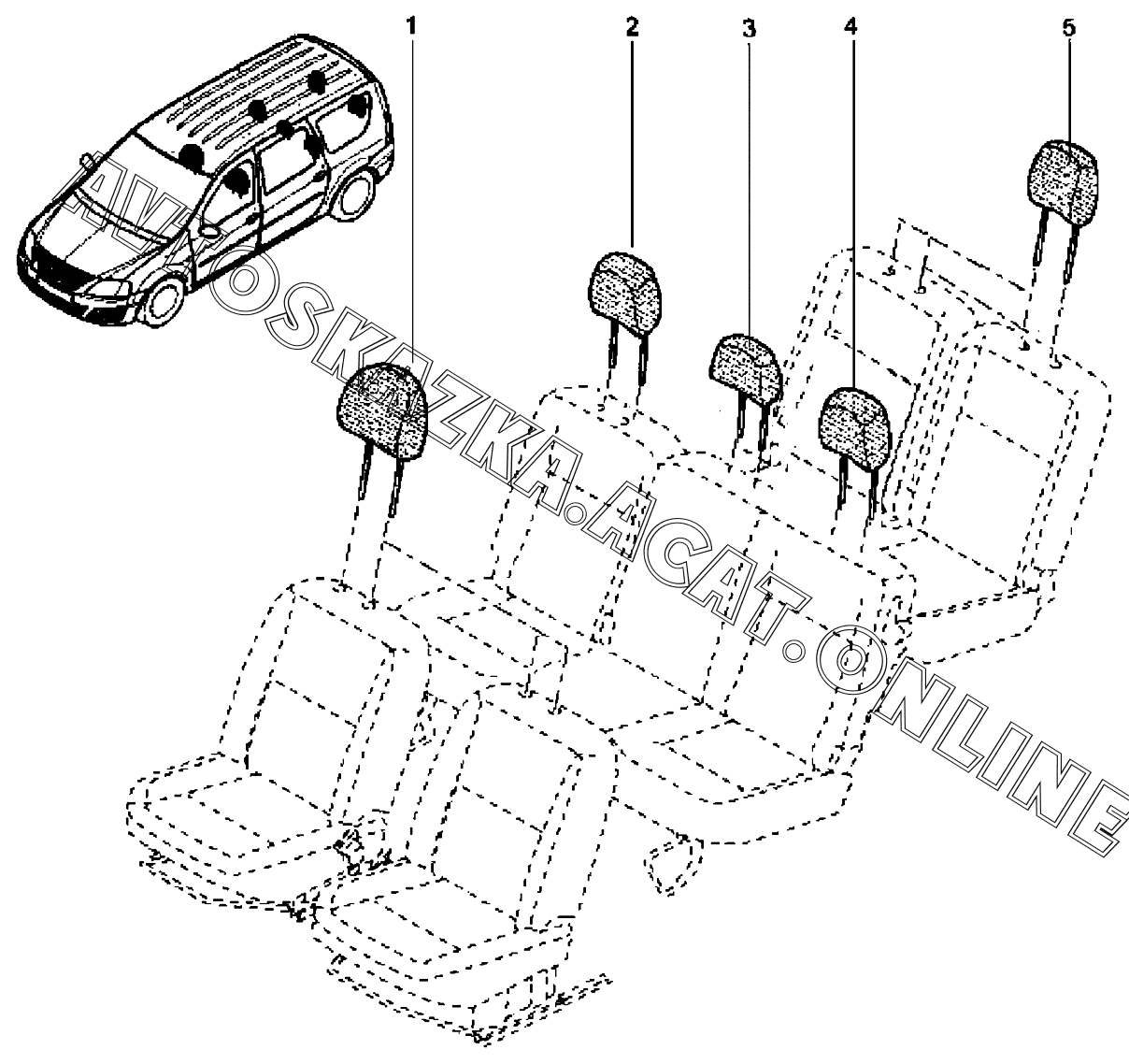 1
2
3
4
5
AVTOSKAZKA.ACAT.ONLINE