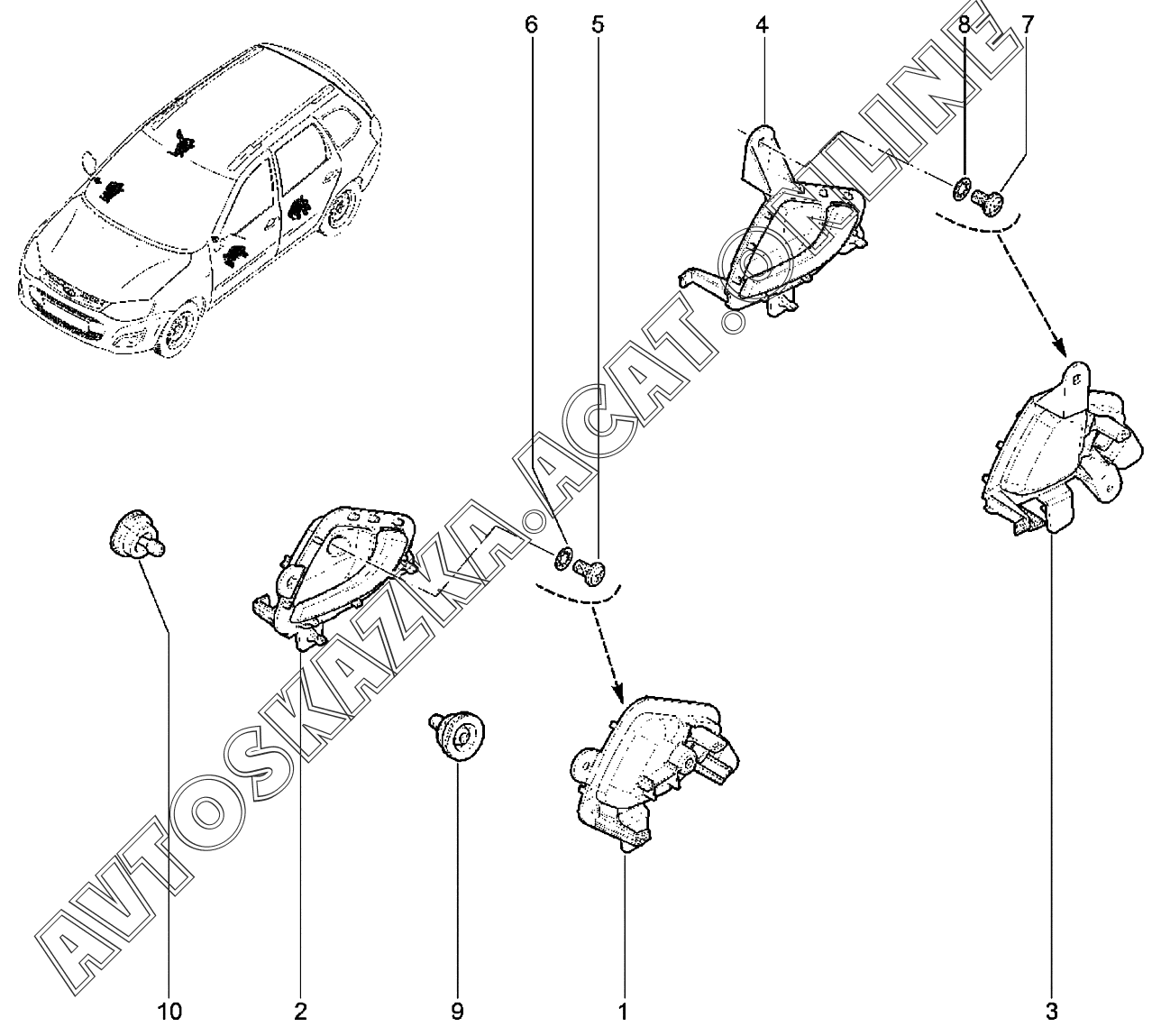 6 5 4 8 7

AVTOSKAZKA.ACAT.ONLINE

10 2 9 1 3