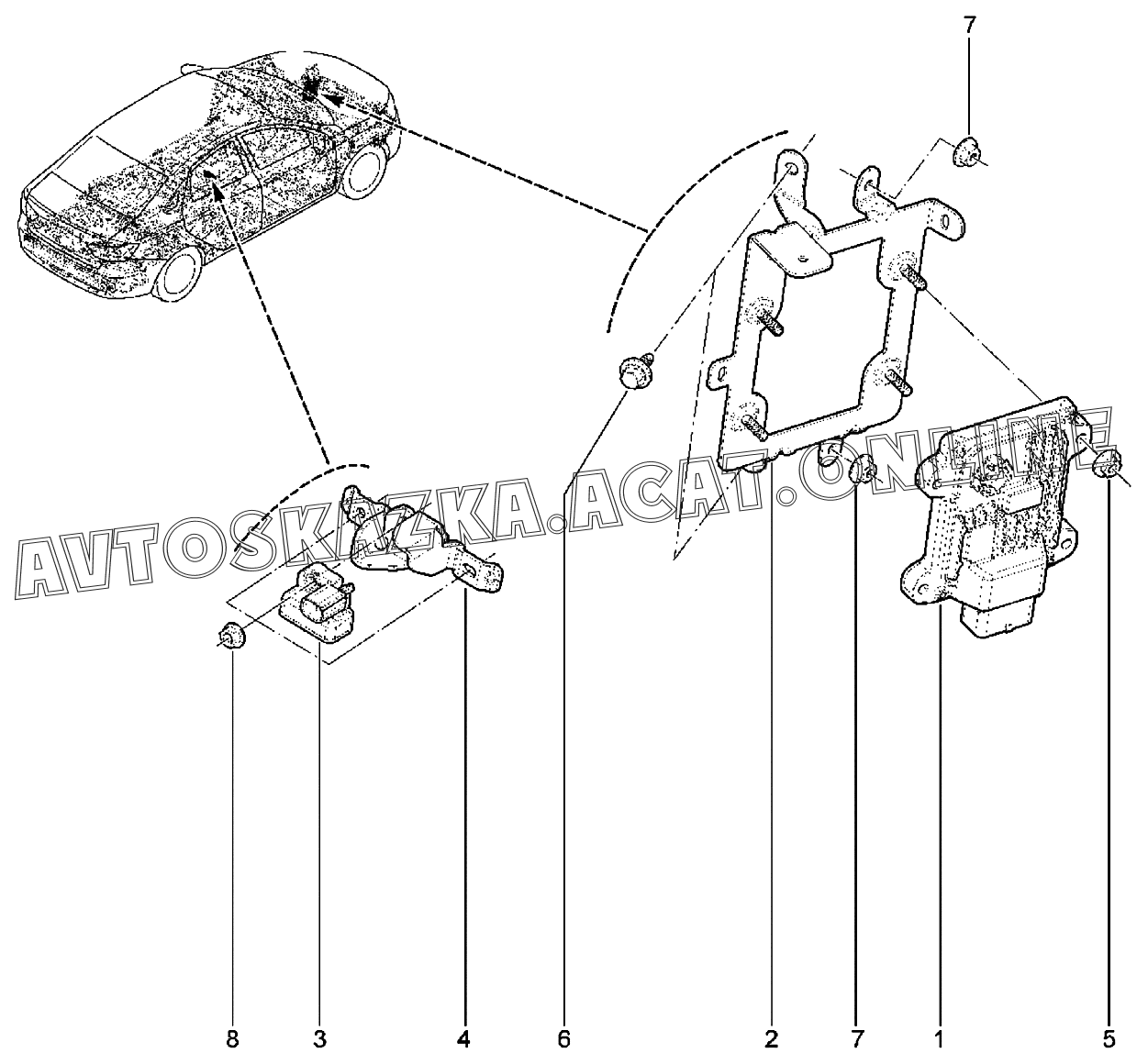 7

AVTOSKAZKA.ACAT.ONLINE

8 3 4 6 2 7 1 5