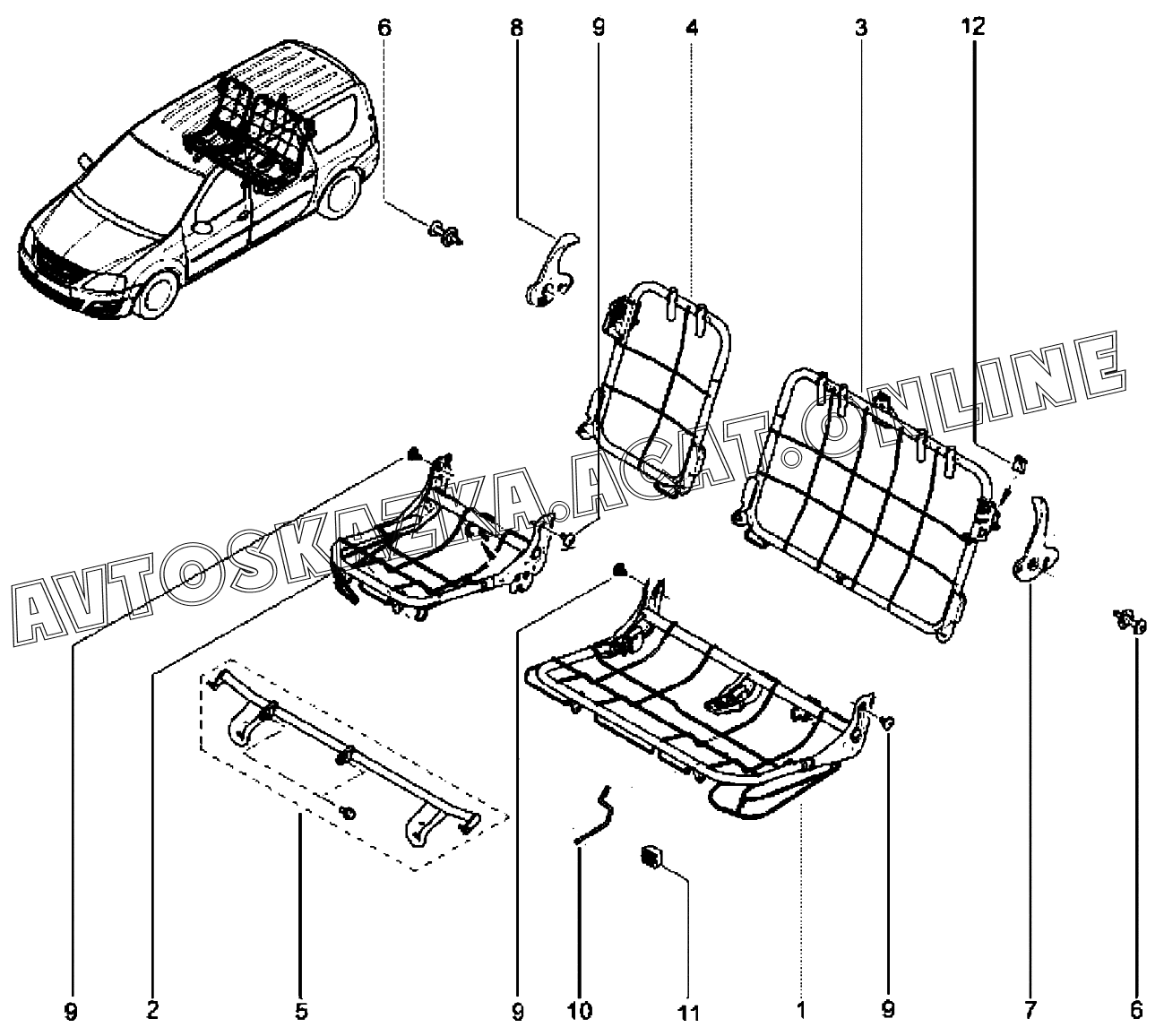 6 8 9 4 3 12

AVTOSKAZKA.ACAT.ONLINE

9 2 5 9 10 11 1 9 7 6