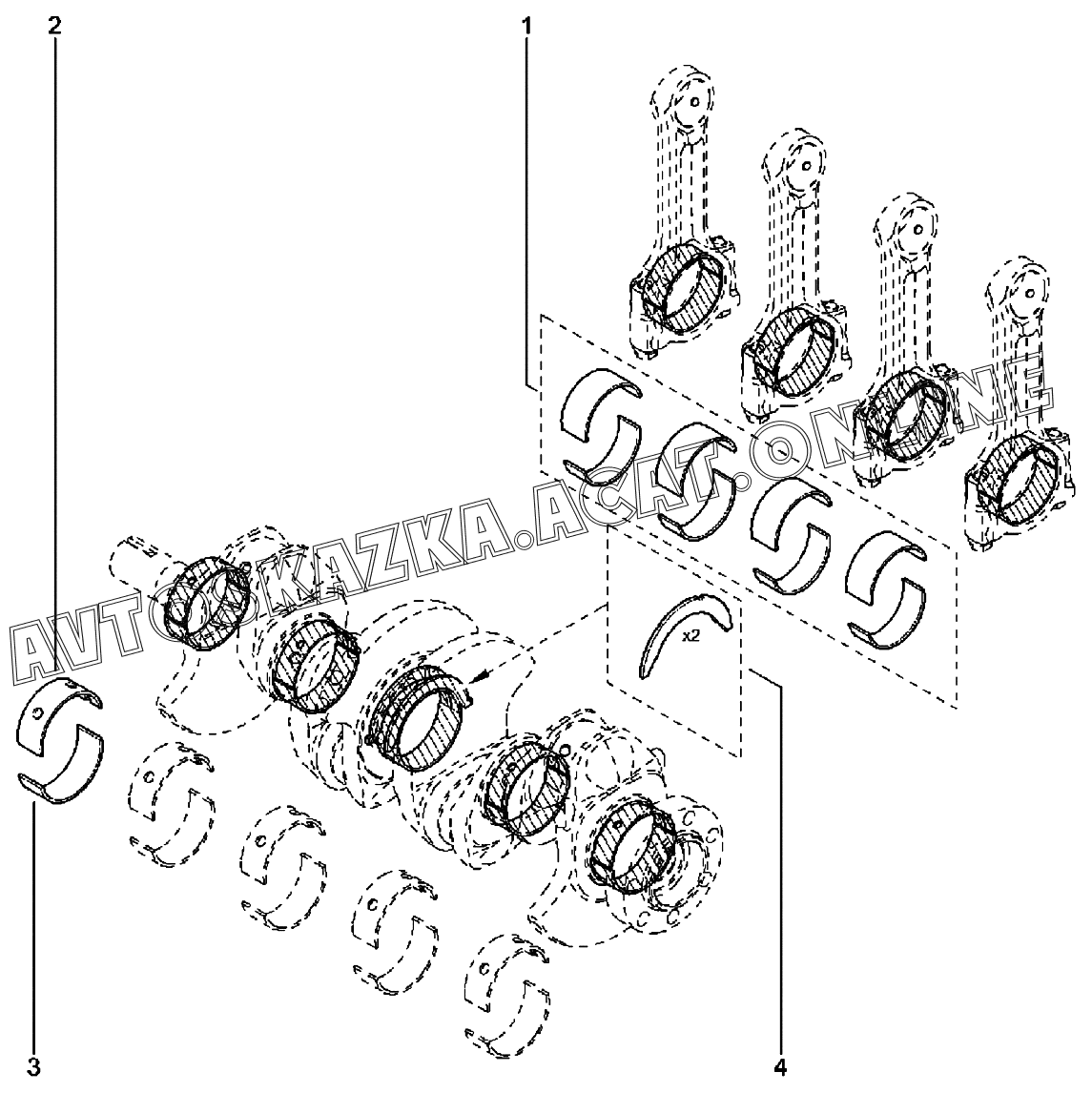 2
1
AVTOKAZKA.ACAT.ONLINE
x2
3
4