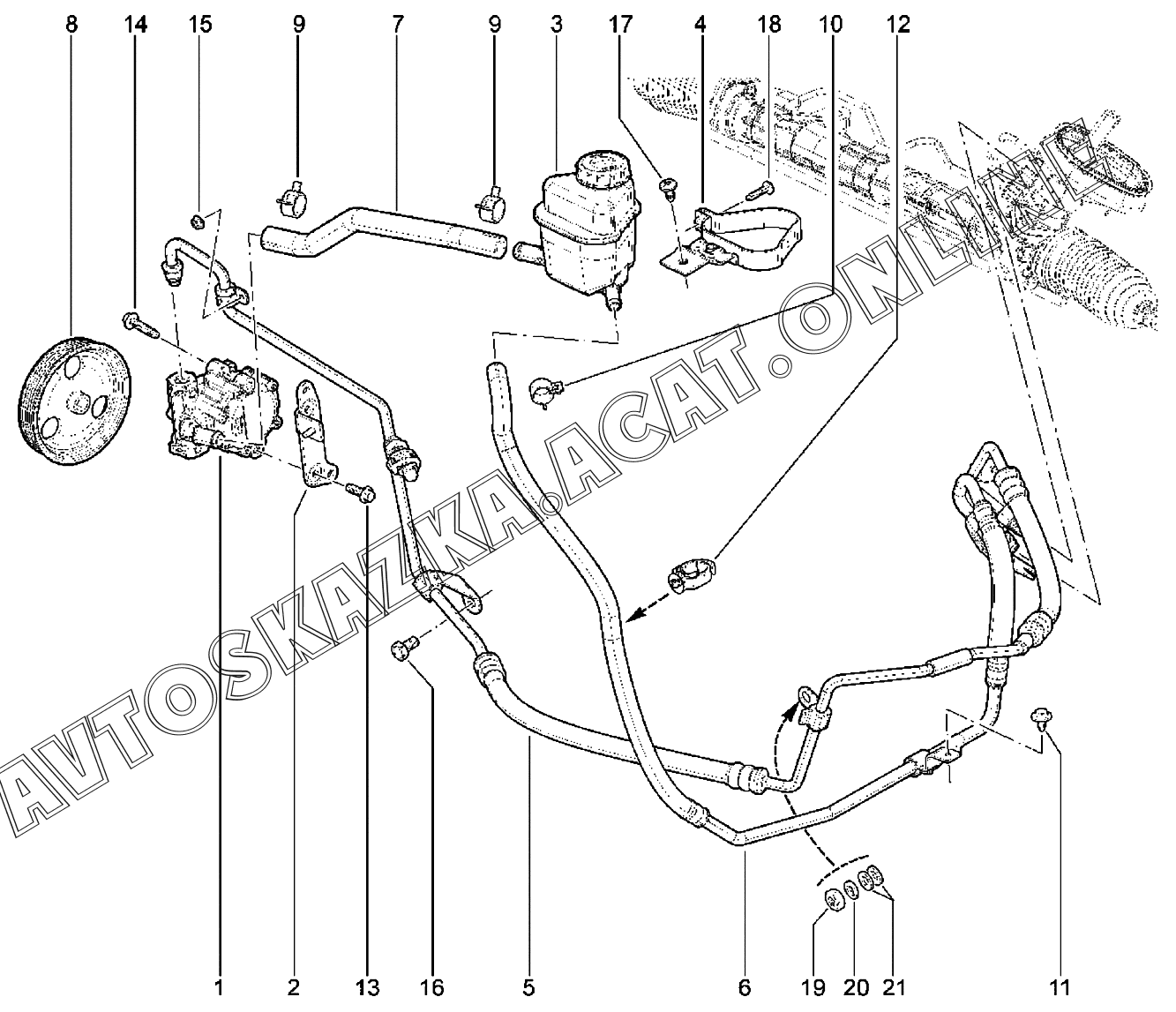 8 14 15 9 7 9 3 17 4 18 10 12

AVTOSKAZKA.ACAT.ONLINE

1 2 13 16 5 6 19 20 21 11