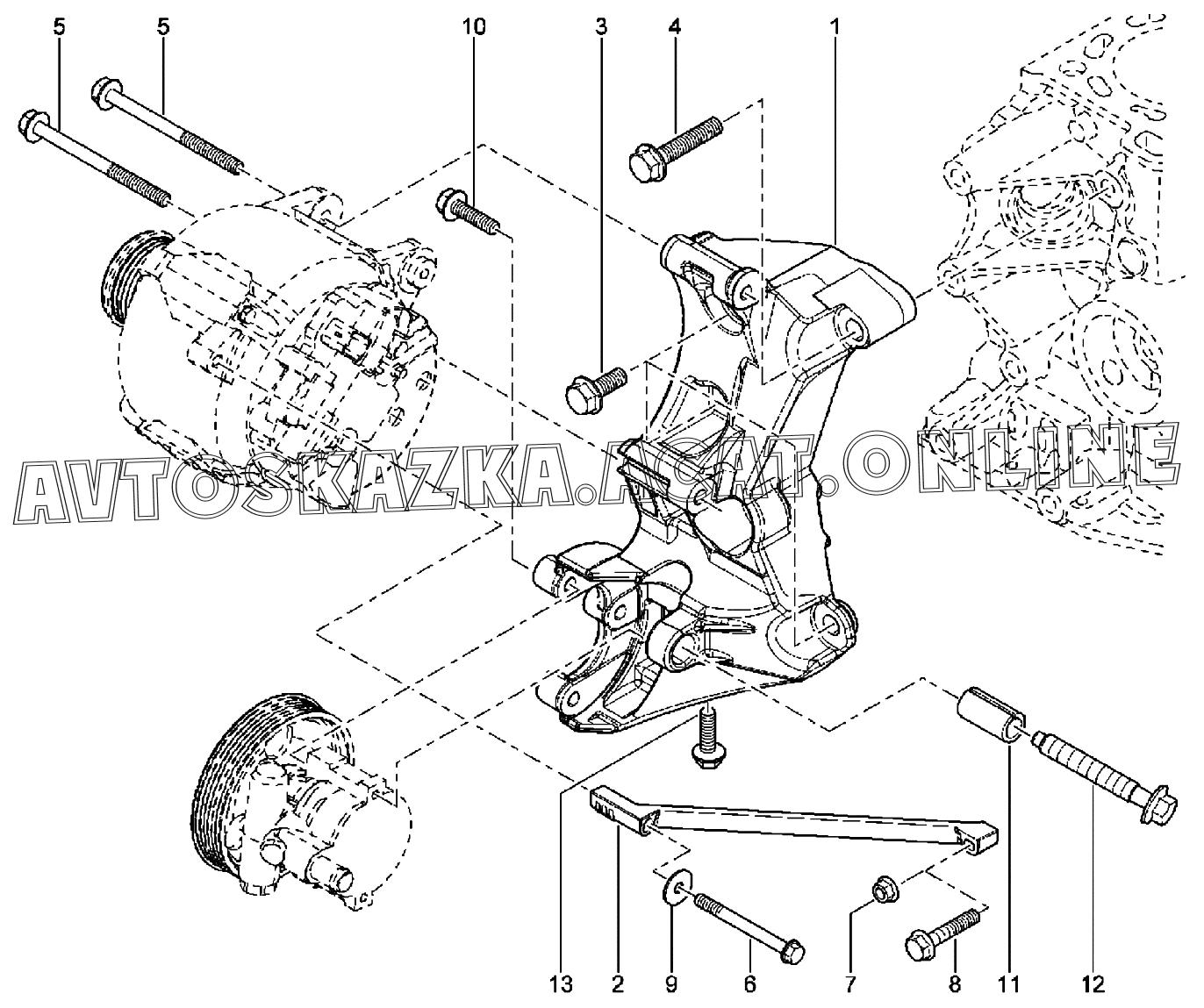 5 5 10 3 4 1

AVTOSKAZKA.ACAT.ONLINE

13 2 9 6 7 8 11 12